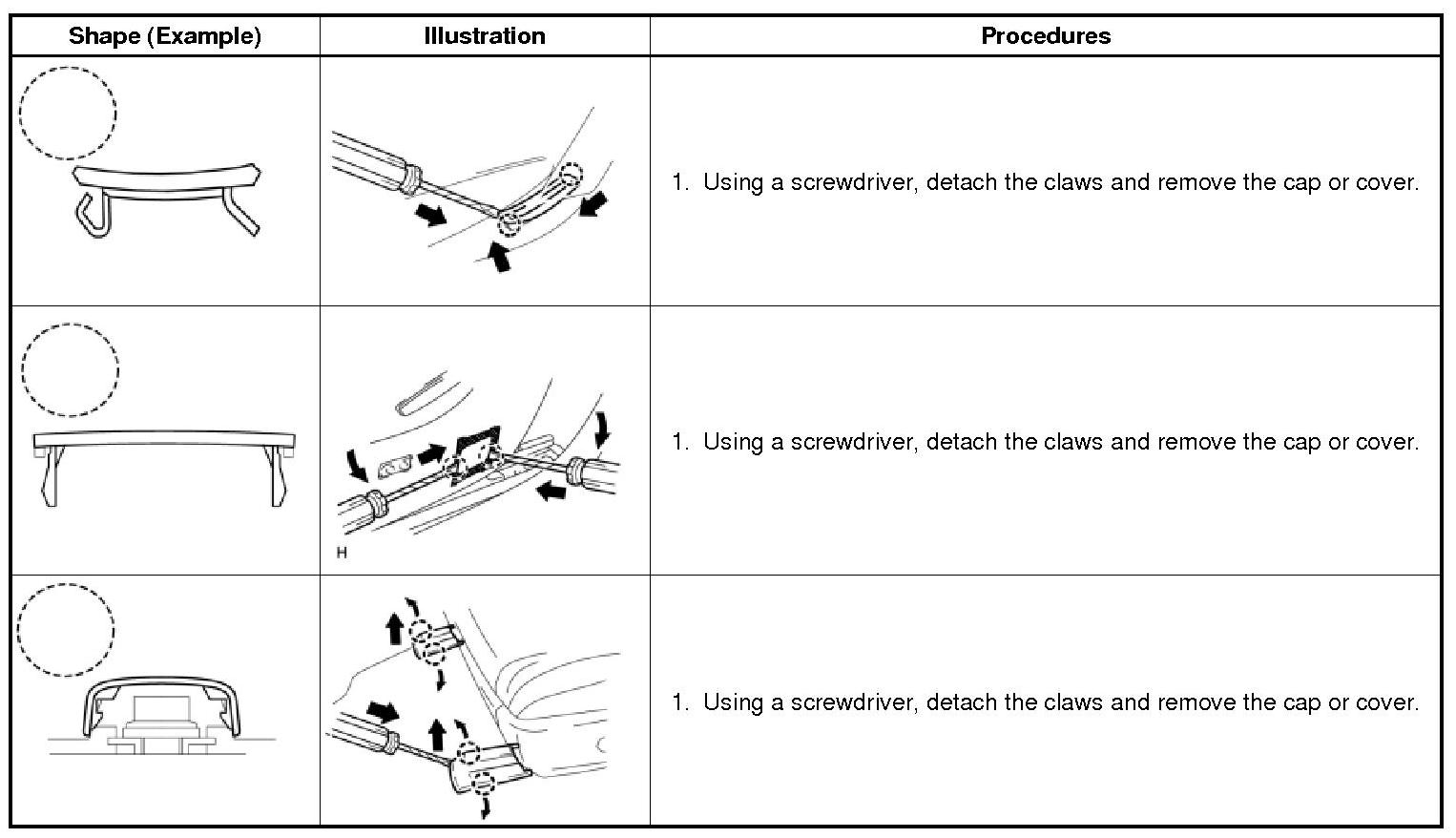 | Shape (Example) | Illustration | Procedures |
|---|---|---|
| | | 1. Using a screwdriver, detach the claws and remove the cap or cover. |
| | H | 1. Using a screwdriver, detach the claws and remove the cap or cover. |
| | | 1. Using a screwdriver, detach the claws and remove the cap or cover. |