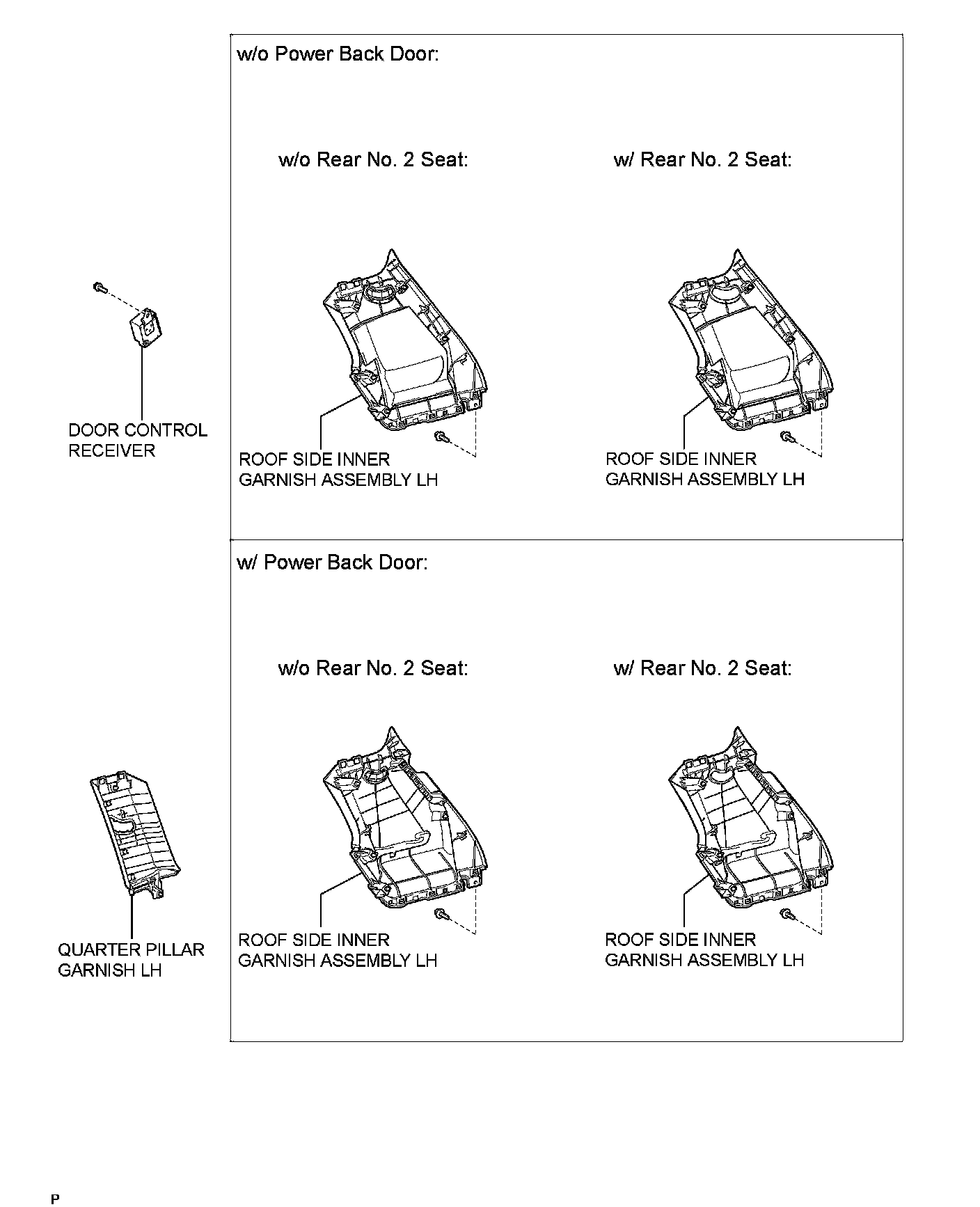 w/o Power Back Door:

w/o Rear No. 2 Seat:

w/ Rear No. 2 Seat:

DOOR CONTROL RECEIVER

ROOF SIDE INNER GARNISH ASSEMBLY LH

ROOF SIDE INNER GARNISH ASSEMBLY LH

w/ Power Back Door:

w/o Rear No. 2 Seat:

w/ Rear No. 2 Seat:

QUARTER PILLAR GARNISH LH

ROOF SIDE INNER GARNISH ASSEMBLY LH

ROOF SIDE INNER GARNISH ASSEMBLY LH

P