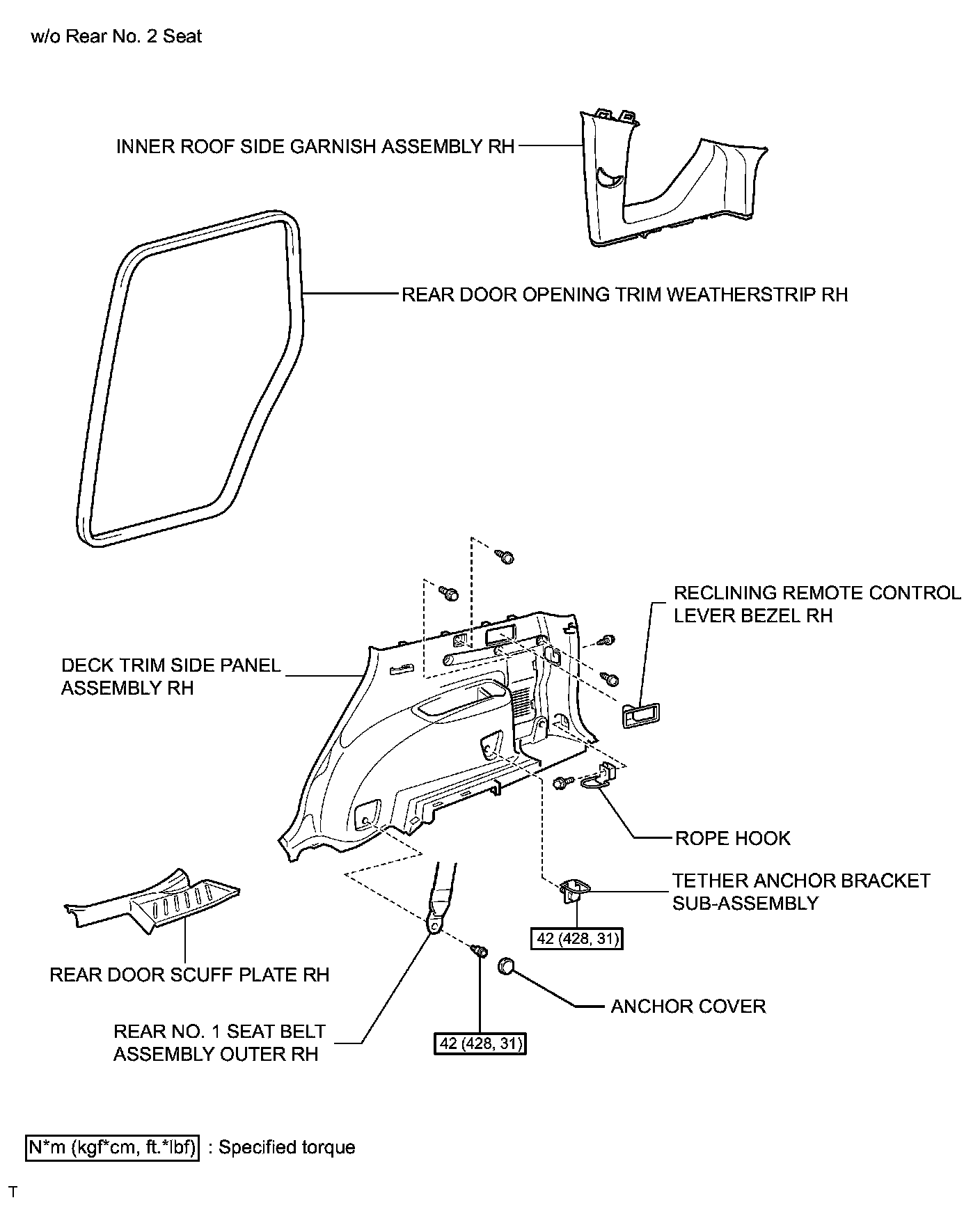 w/o Rear No. 2 Seat

INNER ROOF SIDE GARNISH ASSEMBLY RH

REAR DOOR OPENING TRIM WEATHERSTRIP RH

RECLINING REMOTE CONTROL LEVER BEZEL RH

DECK TRIM SIDE PANEL ASSEMBLY RH

ROPE HOOK

TETHER ANCHOR BRACKET SUB-ASSEMBLY

42 (428, 31)

REAR DOOR SCUFF PLATE RH

ANCHOR COVER

REAR NO. 1 SEAT BELT ASSEMBLY OUTER RH

42 (428, 31)

N*m (kgf*cm, ft.*lbf) : Specified torque

T