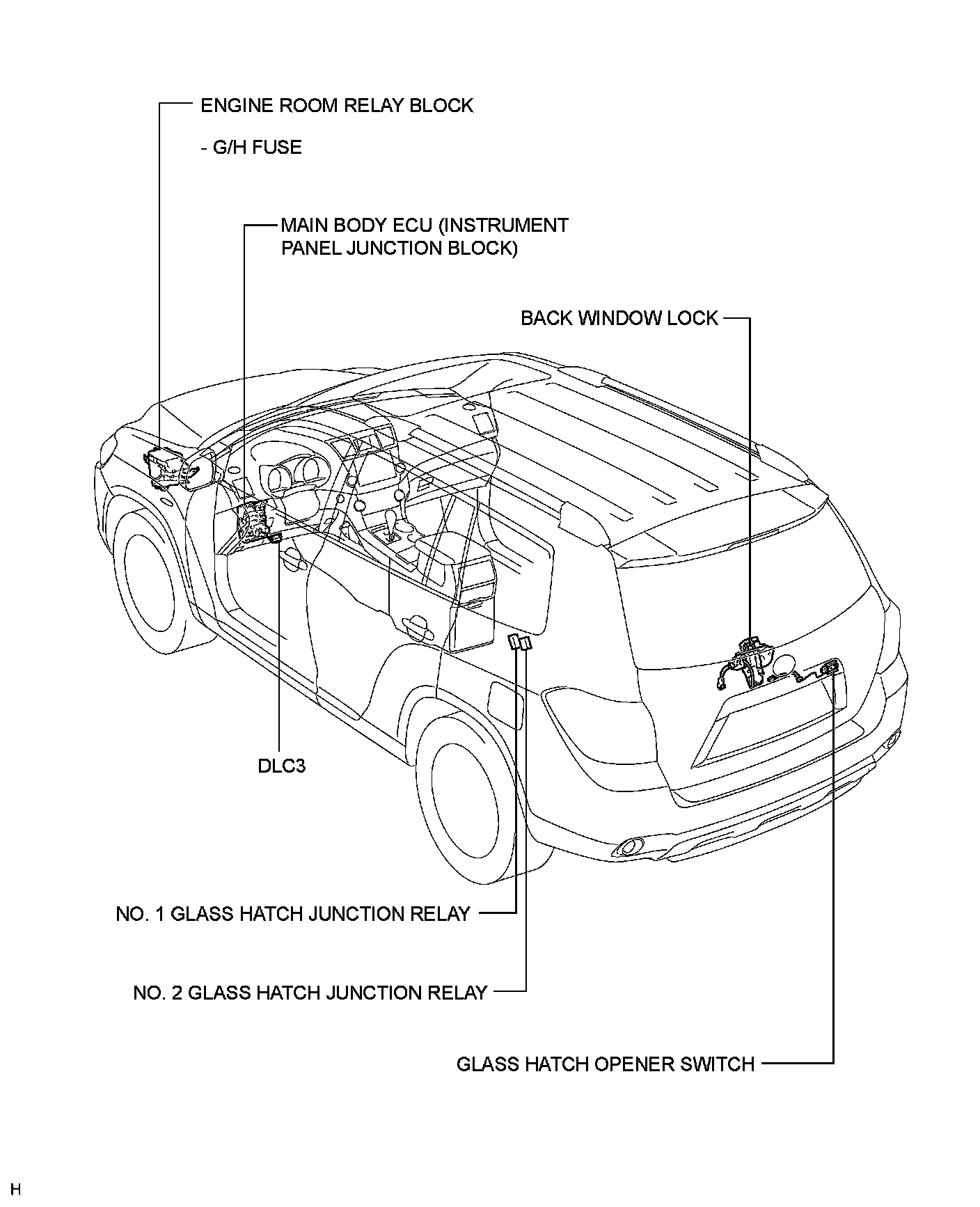 ENGINE ROOM RELAY BLOCK

- G/H FUSE

MAIN BODY ECU (INSTRUMENT PANEL JUNCTION BLOCK)

BACK WINDOW LOCK

DLC3

NO. 1 GLASS HATCH JUNCTION RELAY

NO. 2 GLASS HATCH JUNCTION RELAY

GLASS HATCH OPENER SWITCH

H