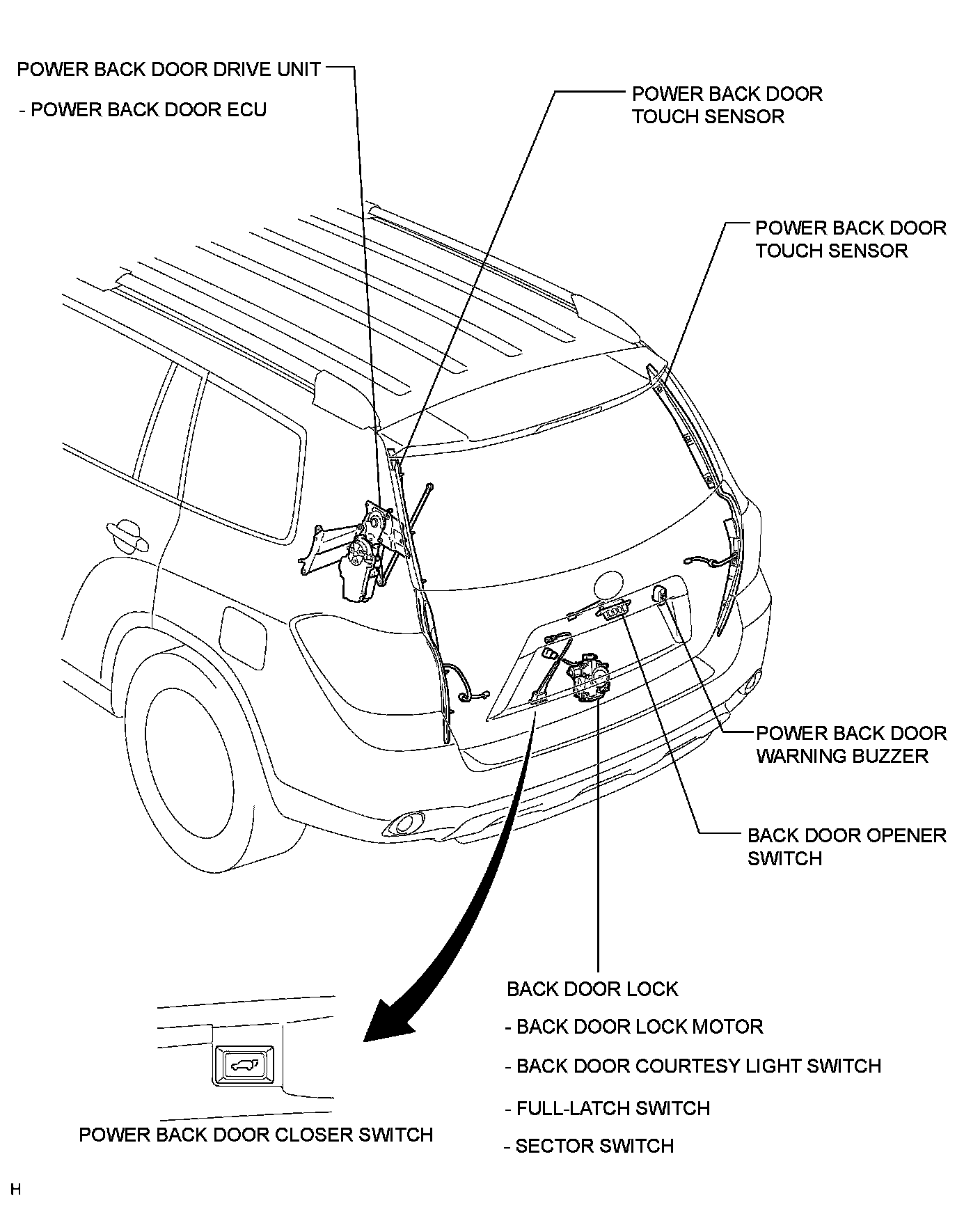 POWER BACK DOOR DRIVE UNIT

- POWER BACK DOOR ECU

POWER BACK DOOR TOUCH SENSOR

POWER BACK DOOR TOUCH SENSOR

POWER BACK DOOR WARNING BUZZER

BACK DOOR OPENER SWITCH

BACK DOOR LOCK

- BACK DOOR LOCK MOTOR

- BACK DOOR COURTESY LIGHT SWITCH

- FULL-LATCH SWITCH

- SECTOR SWITCH

POWER BACK DOOR CLOSER SWITCH

H