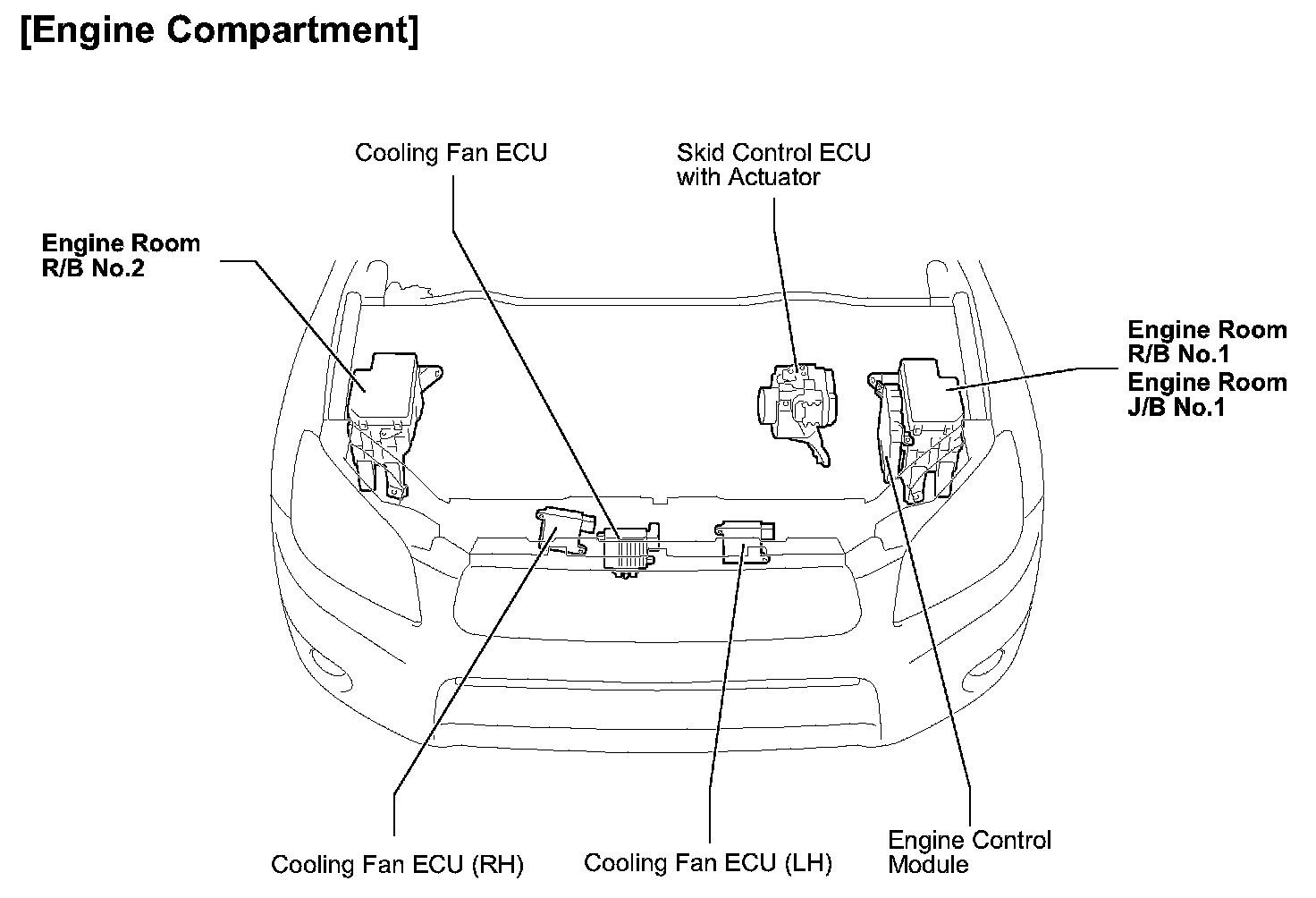 [Engine Compartment]

Cooling Fan ECU

Skid Control ECU with Actuator

Engine Room R/B No.2

Engine Room R/B No.1

Engine Room J/B No.1

Cooling Fan ECU (RH)

Cooling Fan ECU (LH)

Engine Control Module