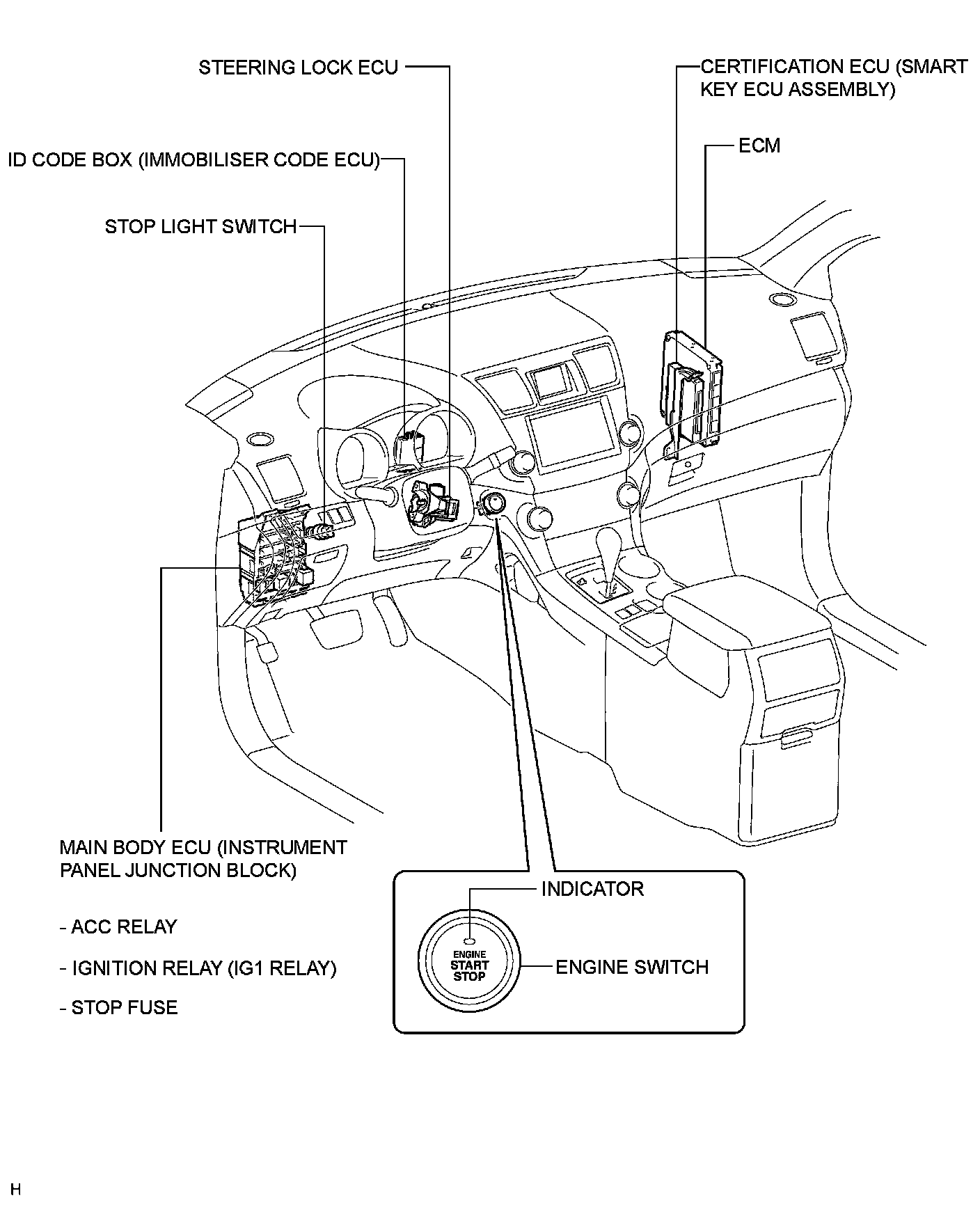 STEERING LOCK ECU

CERTIFICATION ECU (SMART KEY ECU ASSEMBLY)

ECM

ID CODE BOX (IMMOBILISER CODE ECU)

STOP LIGHT SWITCH

MAIN BODY ECU (INSTRUMENT PANEL JUNCTION BLOCK)

- ACC RELAY

- IGNITION RELAY (IG1 RELAY)

- STOP FUSE

INDICATOR

ENGINE START STOP

ENGINE SWITCH

H