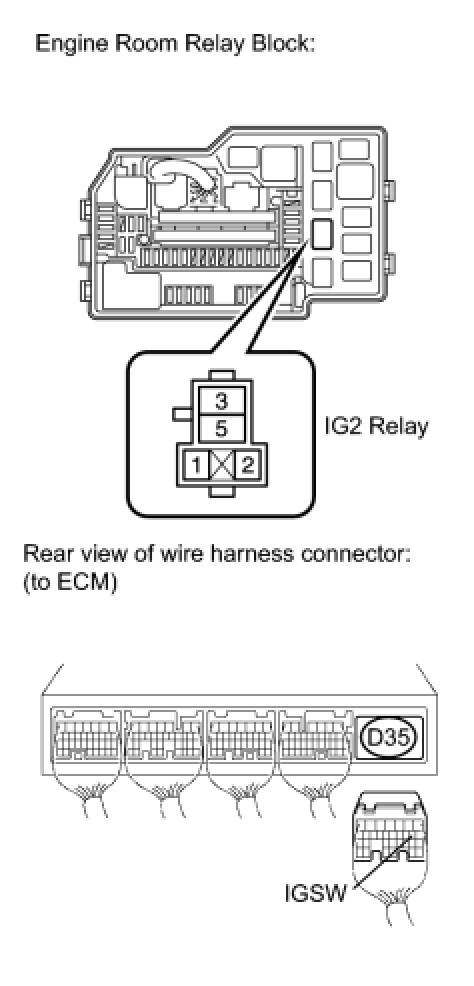 Engine Room Relay Block:

3
5
1
2
IG2 Relay

Rear view of wire harness connector:
(to ECM)

D35
IGSW