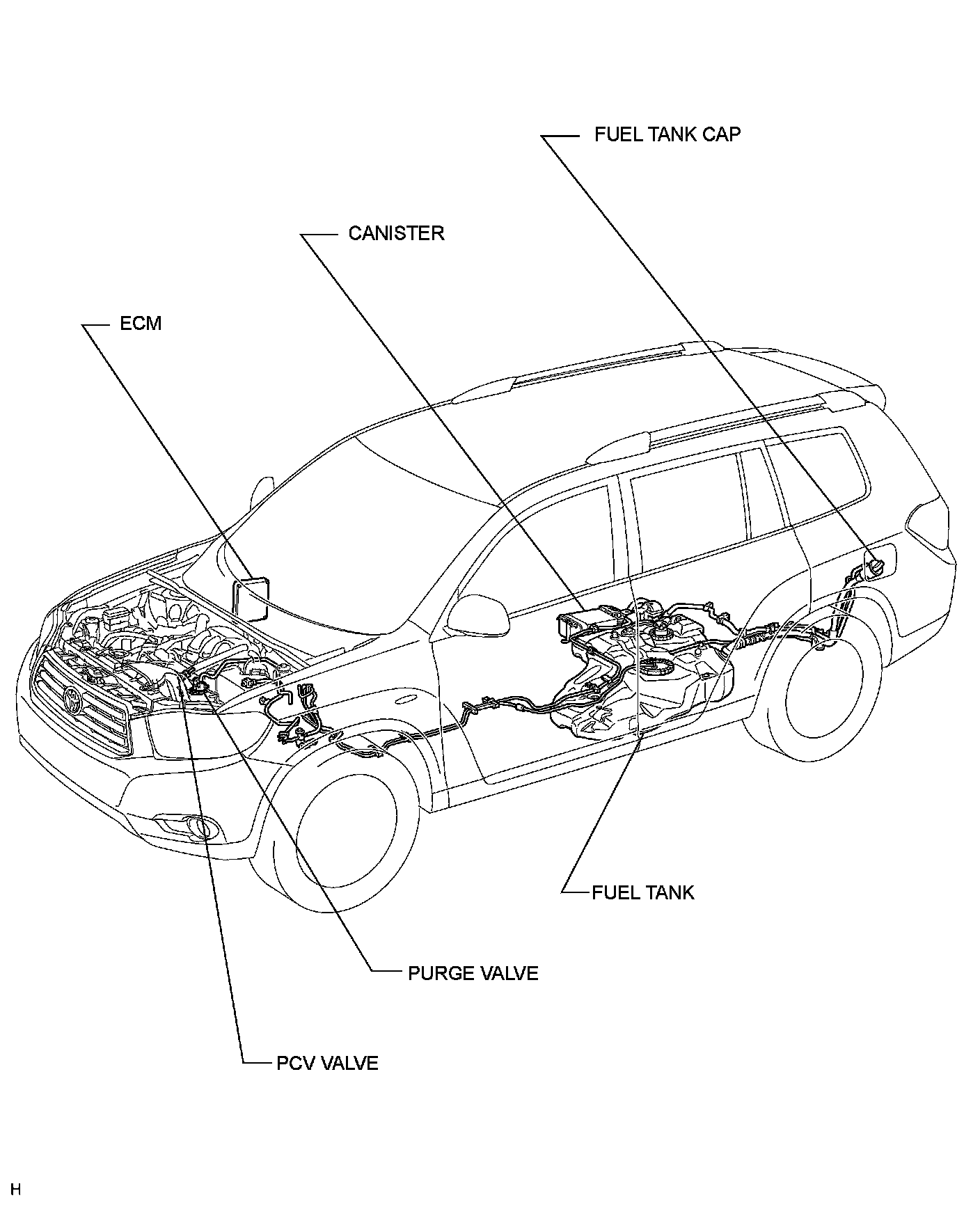 FUEL TANK CAP

CANISTER

ECM

FUEL TANK

PURGE VALVE

PCV VALVE

H