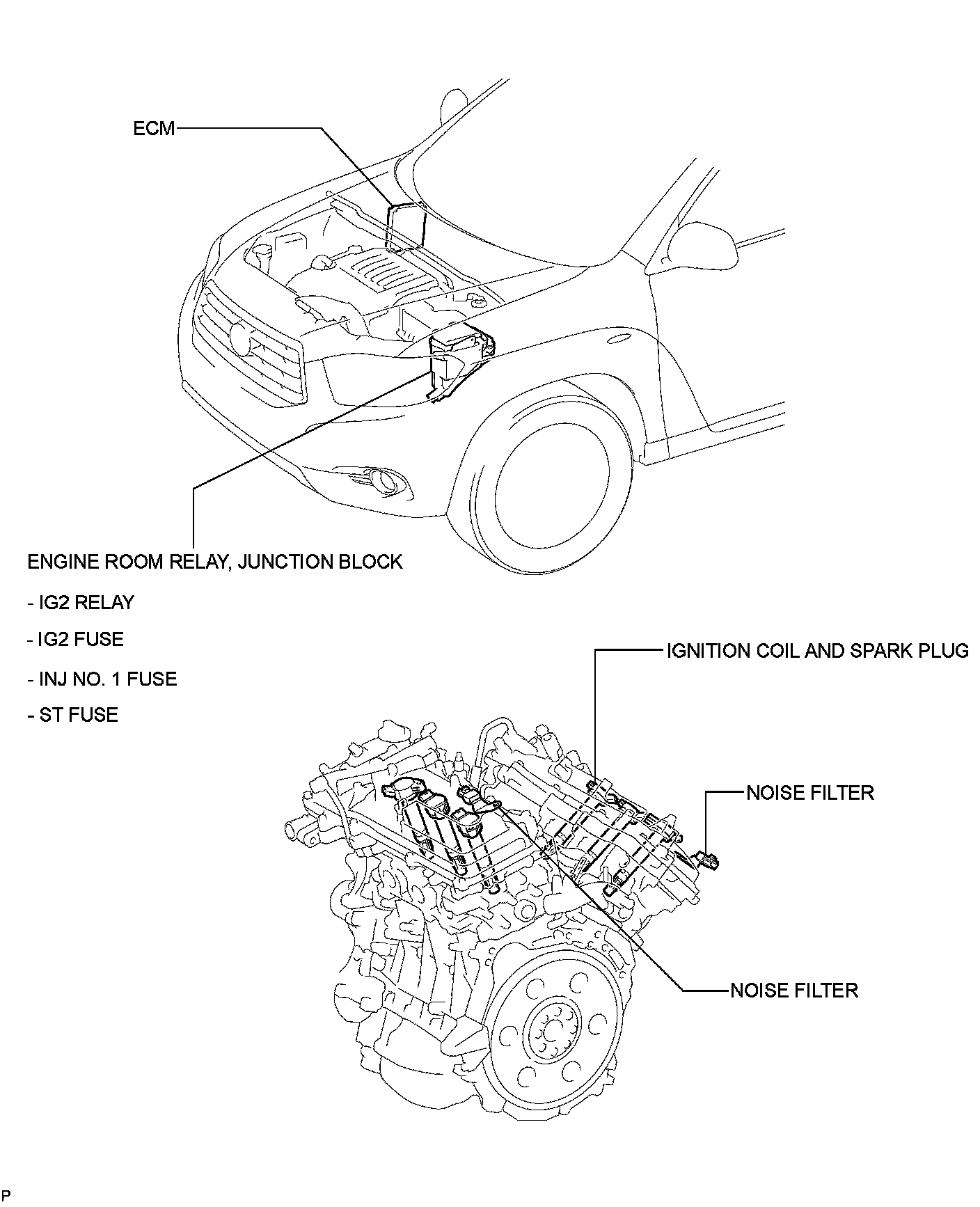 ECM

ENGINE ROOM RELAY, JUNCTION BLOCK

- IG2 RELAY

- IG2 FUSE

- INJ NO. 1 FUSE

- ST FUSE

IGNITION COIL AND SPARK PLUG

NOISE FILTER

NOISE FILTER

P