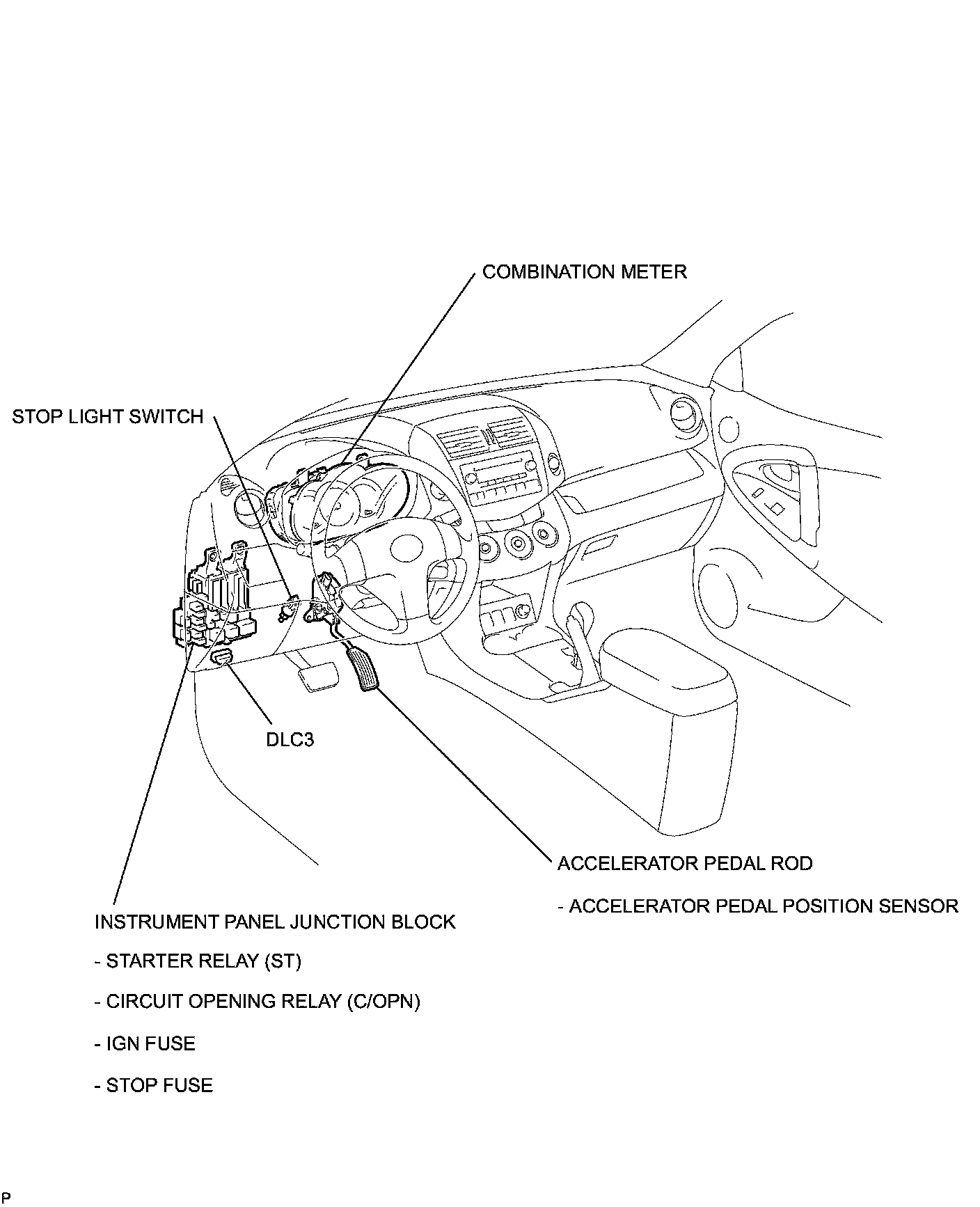 COMBINATION METER

STOP LIGHT SWITCH

DLC3

ACCELERATOR PEDAL ROD

- ACCELERATOR PEDAL POSITION SENSOR

INSTRUMENT PANEL JUNCTION BLOCK

- STARTER RELAY (ST)

- CIRCUIT OPENING RELAY (C/OPN)

- IGN FUSE

- STOP FUSE

P