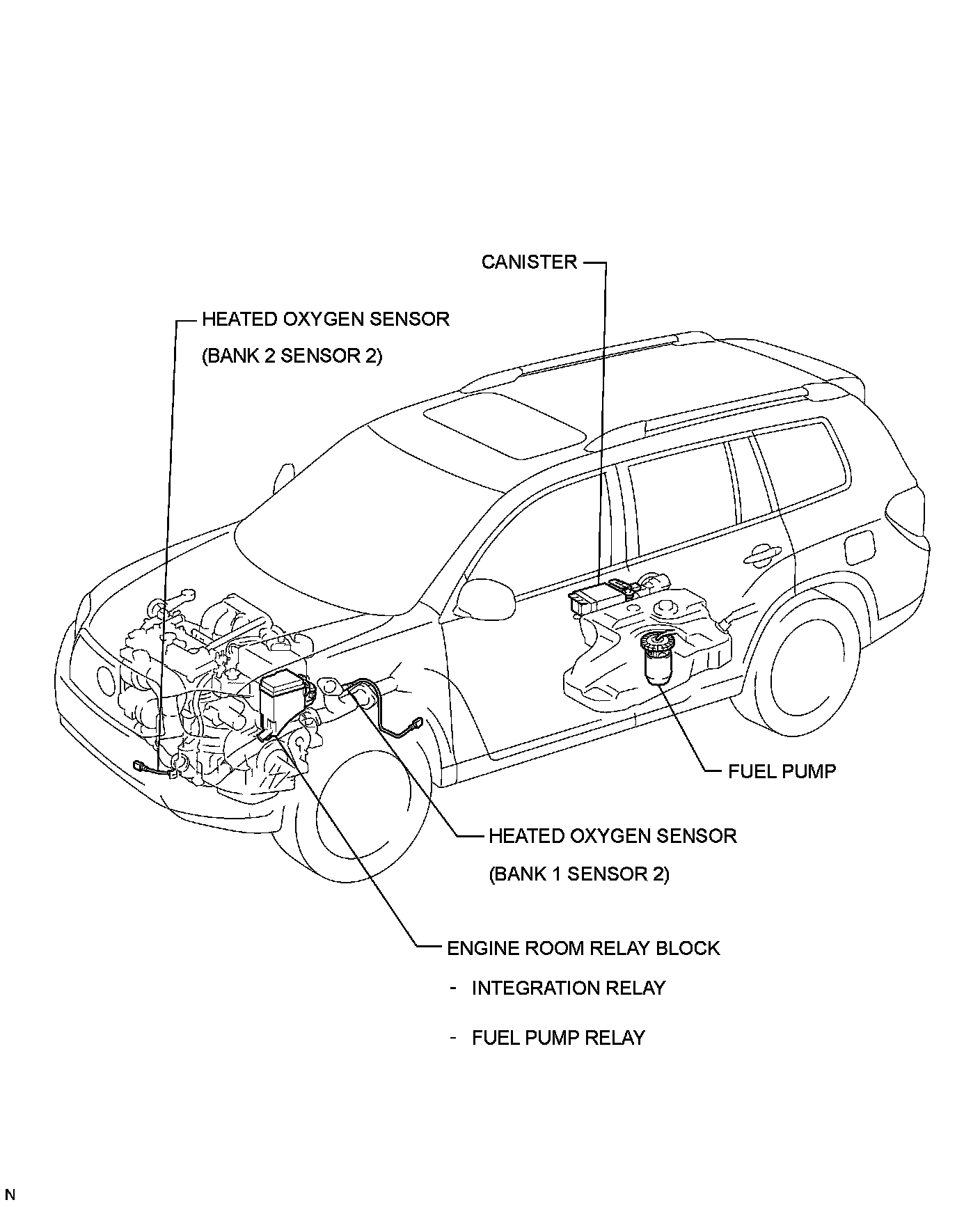 CANISTER

HEATED OXYGEN SENSOR
(BANK 2 SENSOR 2)

FUEL PUMP

HEATED OXYGEN SENSOR
(BANK 1 SENSOR 2)

ENGINE ROOM RELAY BLOCK
- INTEGRATION RELAY
- FUEL PUMP RELAY

N