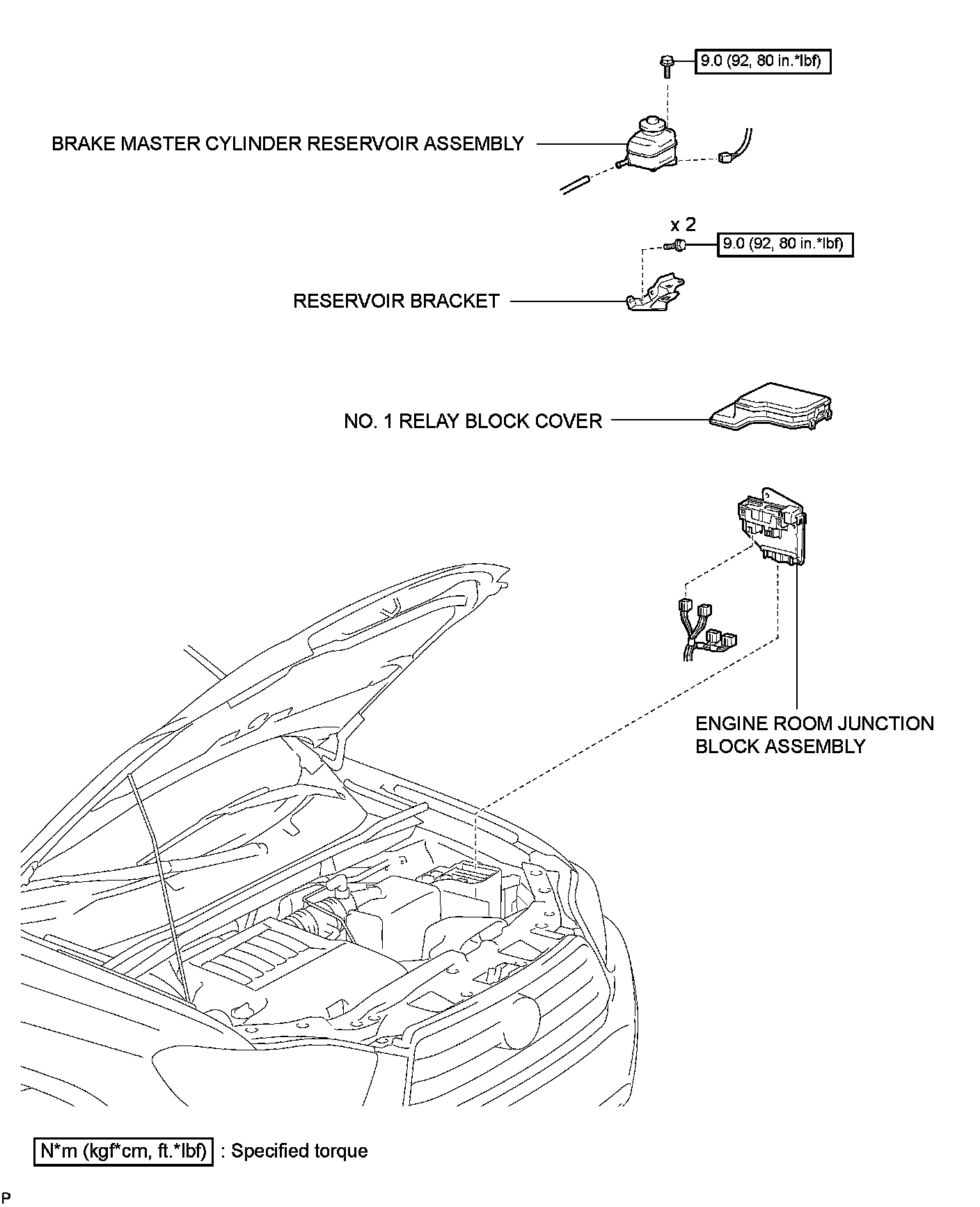 9.0 (92, 80 in.*lbf)

BRAKE MASTER CYLINDER RESERVOIR ASSEMBLY

x 2

9.0 (92, 80 in.*lbf)

RESERVOIR BRACKET

NO. 1 RELAY BLOCK COVER

ENGINE ROOM JUNCTION BLOCK ASSEMBLY

N*m (kgf*cm, ft.*lbf) : Specified torque

P