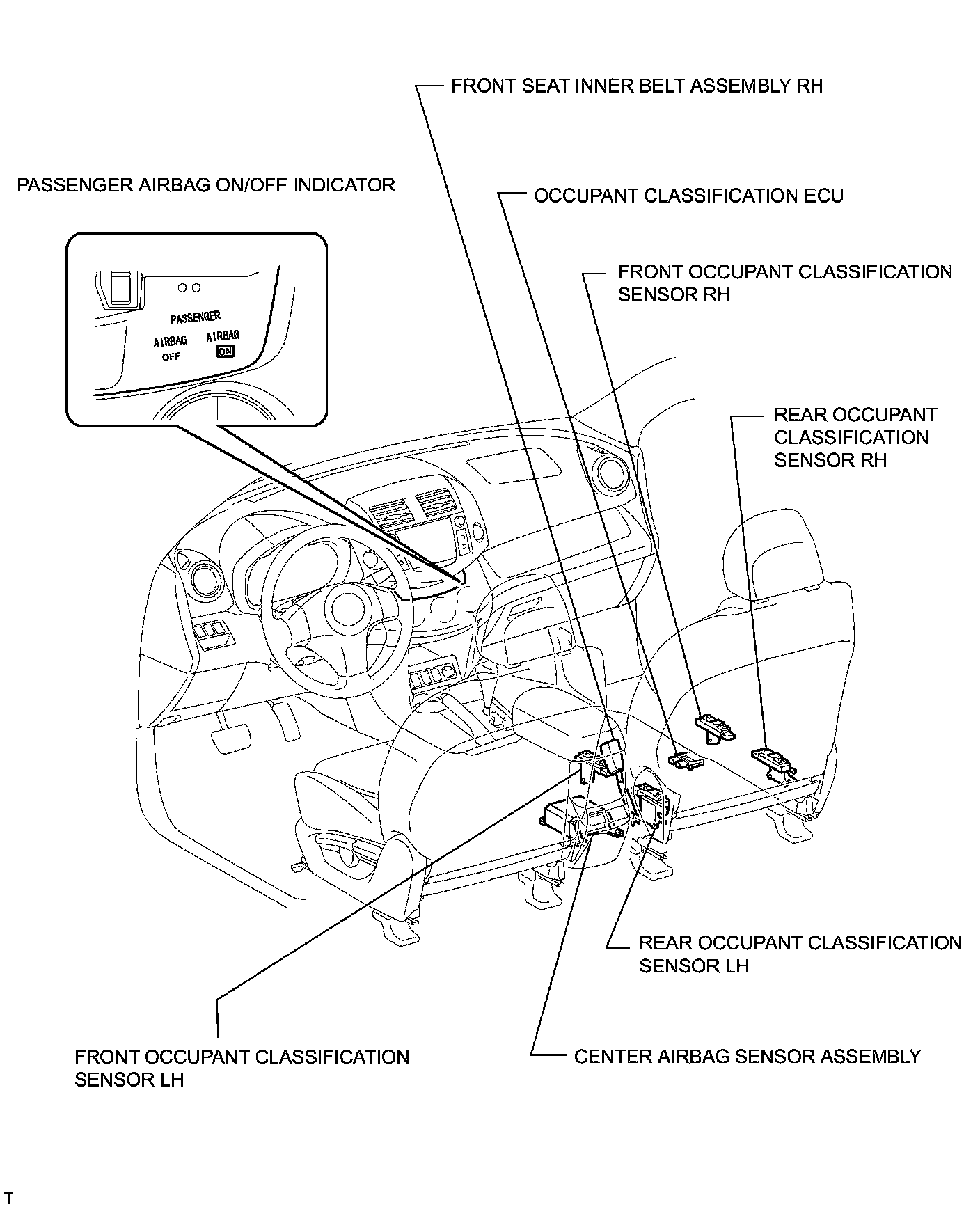 FRONT SEAT INNER BELT ASSEMBLY RH

PASSENGER AIRBAG ON/OFF INDICATOR

OCCUPANT CLASSIFICATION ECU

FRONT OCCUPANT CLASSIFICATION SENSOR RH

PASSENGER

AIRBAG OFF

AIRBAG ON

REAR OCCUPANT CLASSIFICATION SENSOR RH

REAR OCCUPANT CLASSIFICATION SENSOR LH

FRONT OCCUPANT CLASSIFICATION SENSOR LH

CENTER AIRBAG SENSOR ASSEMBLY

T