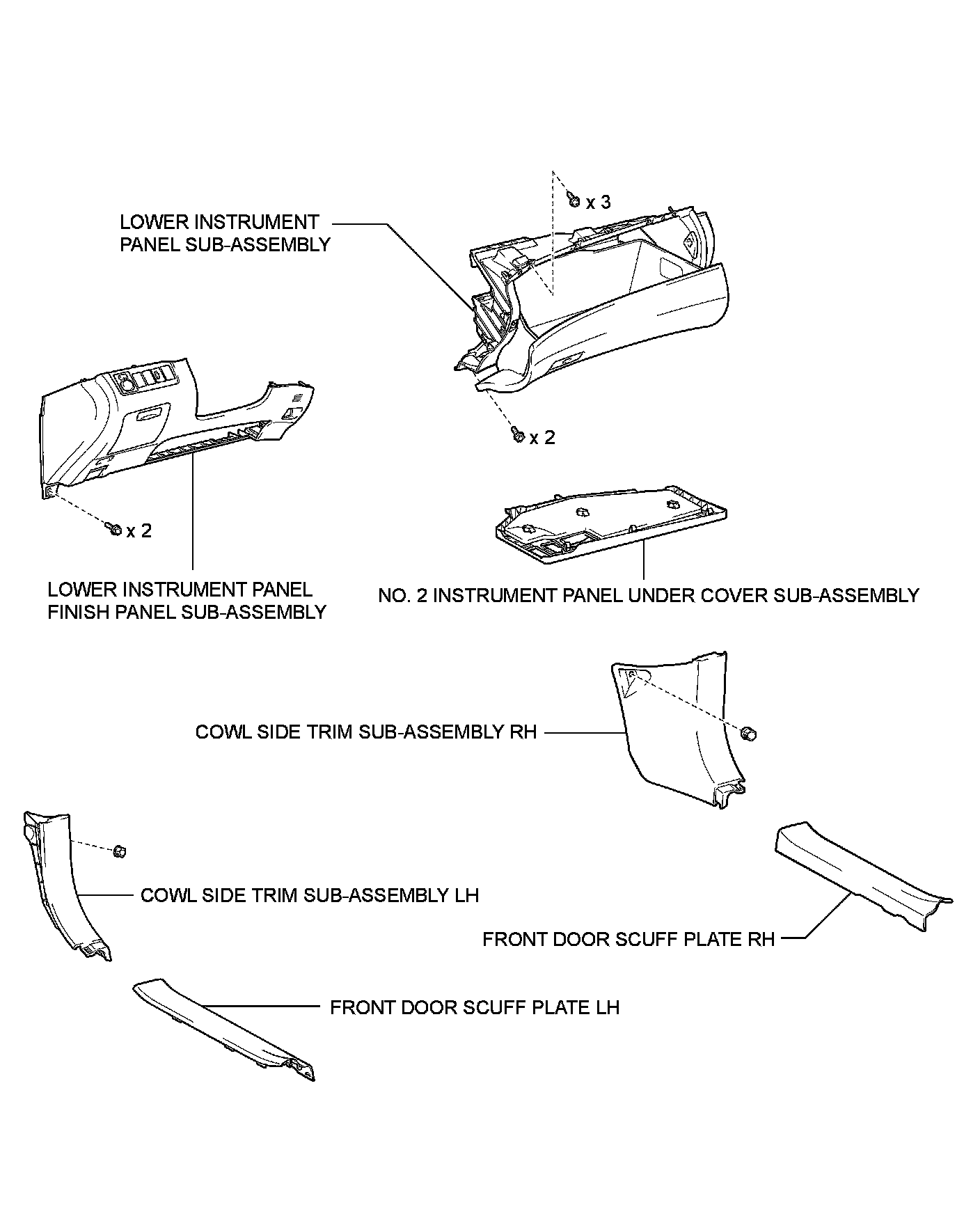 x 3

LOWER INSTRUMENT PANEL SUB-ASSEMBLY

x 2

x 2

LOWER INSTRUMENT PANEL FINISH PANEL SUB-ASSEMBLY

NO. 2 INSTRUMENT PANEL UNDER COVER SUB-ASSEMBLY

COWL SIDE TRIM SUB-ASSEMBLY RH

COWL SIDE TRIM SUB-ASSEMBLY LH

FRONT DOOR SCUFF PLATE RH

FRONT DOOR SCUFF PLATE LH