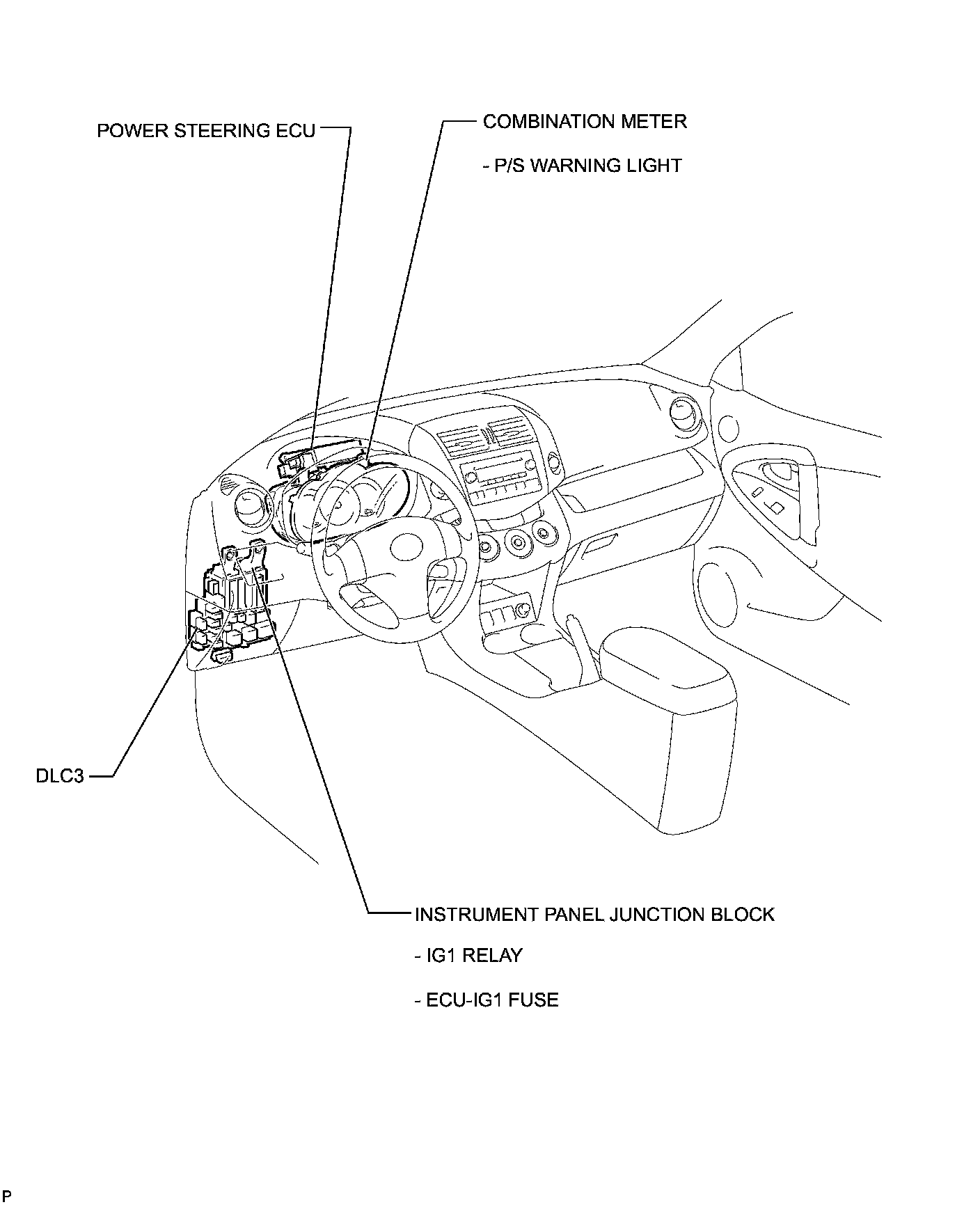 POWER STEERING ECU

COMBINATION METER

- P/S WARNING LIGHT

DLC3

INSTRUMENT PANEL JUNCTION BLOCK

- IG1 RELAY

- ECU-IG1 FUSE

P