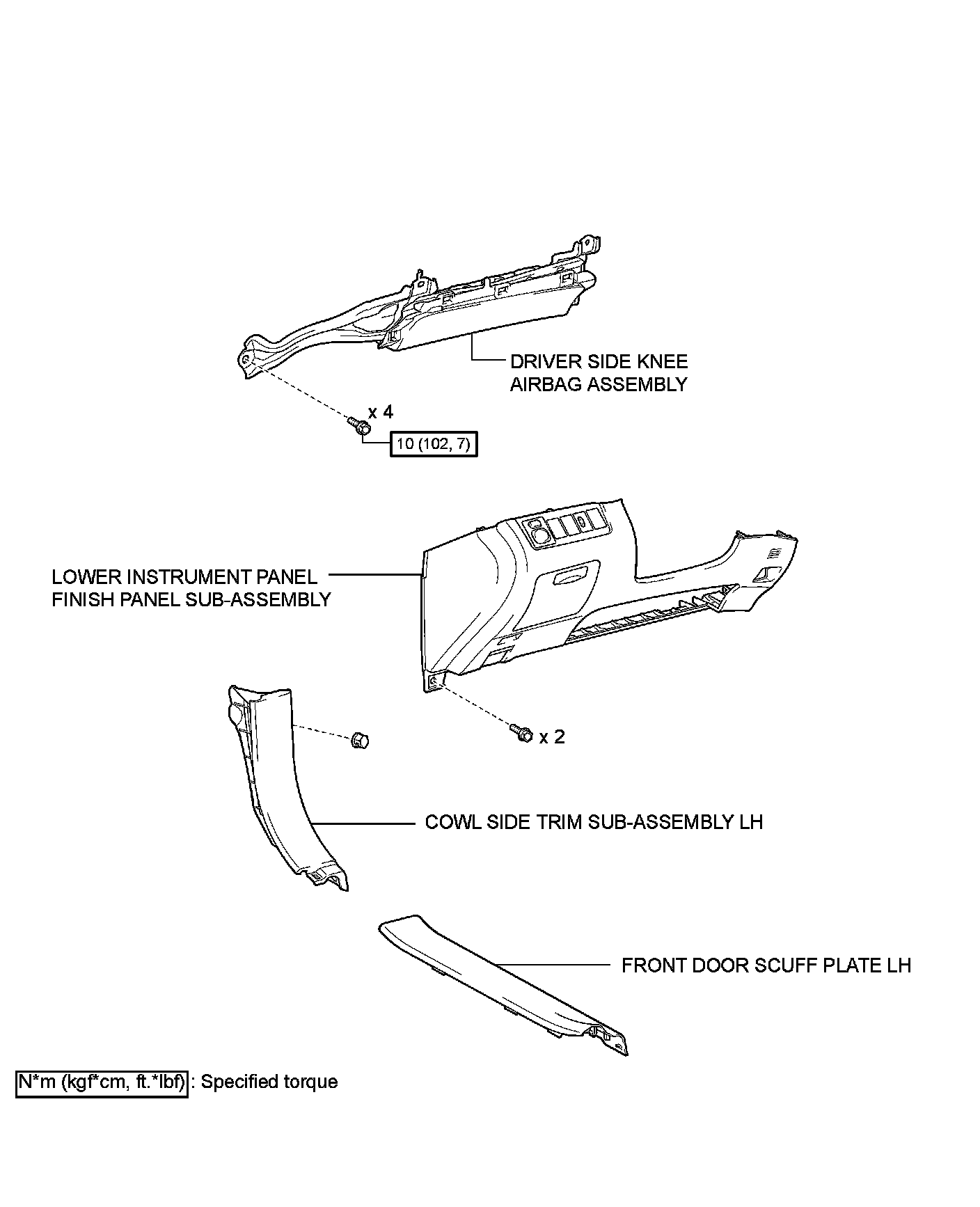 DRIVER SIDE KNEE AIRBAG ASSEMBLY

x 4

10 (102, 7)

LOWER INSTRUMENT PANEL FINISH PANEL SUB-ASSEMBLY

x 2

COWL SIDE TRIM SUB-ASSEMBLY LH

FRONT DOOR SCUFF PLATE LH

N*m (kgf*cm, ft.*lbf) : Specified torque