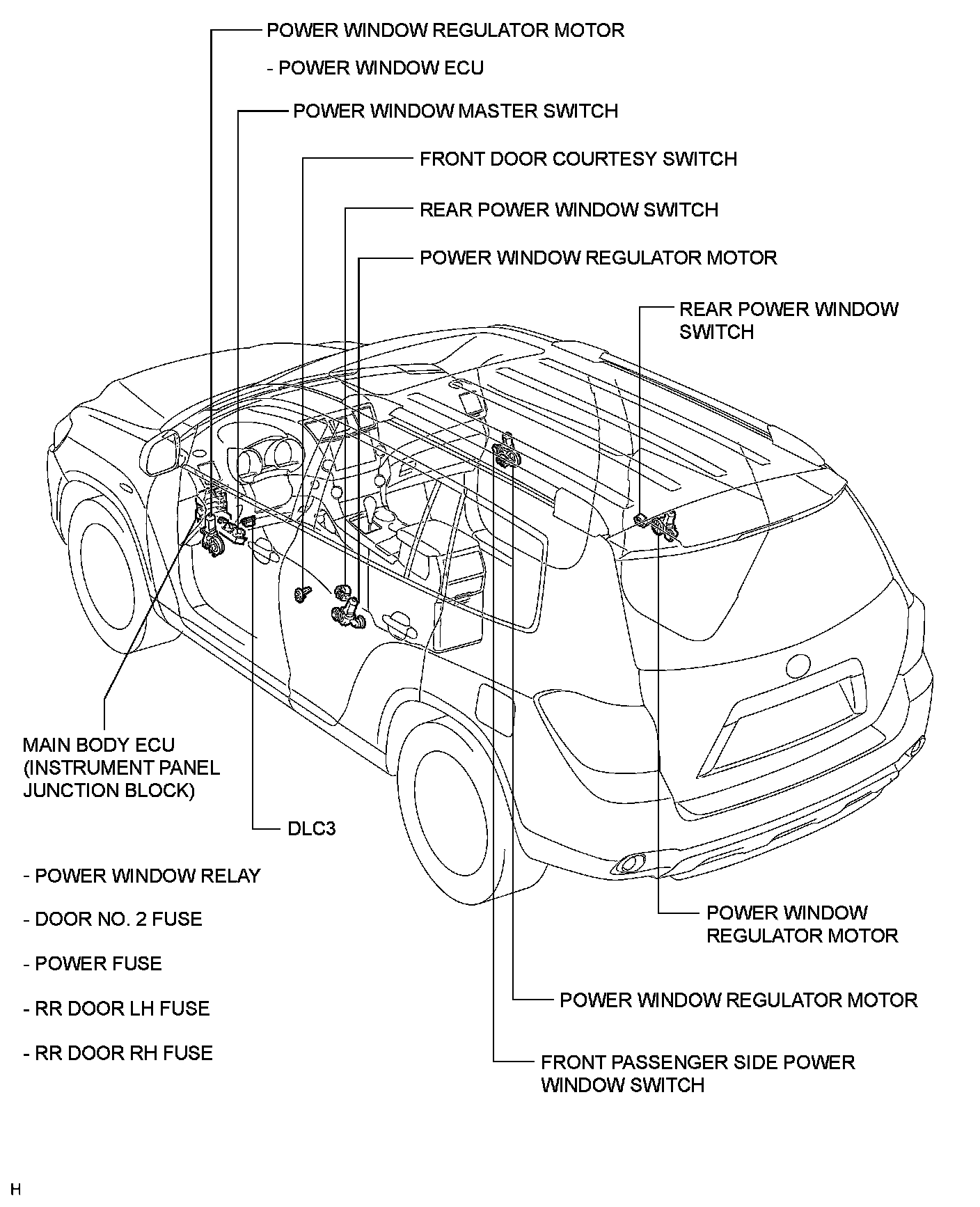 POWER WINDOW REGULATOR MOTOR

- POWER WINDOW ECU

POWER WINDOW MASTER SWITCH

FRONT DOOR COURTESY SWITCH

REAR POWER WINDOW SWITCH

POWER WINDOW REGULATOR MOTOR

REAR POWER WINDOW SWITCH

MAIN BODY ECU (INSTRUMENT PANEL JUNCTION BLOCK)

DLC3

- POWER WINDOW RELAY

- DOOR NO. 2 FUSE

- POWER FUSE

- RR DOOR LH FUSE

- RR DOOR RH FUSE

POWER WINDOW REGULATOR MOTOR

POWER WINDOW REGULATOR MOTOR

FRONT PASSENGER SIDE POWER WINDOW SWITCH

H