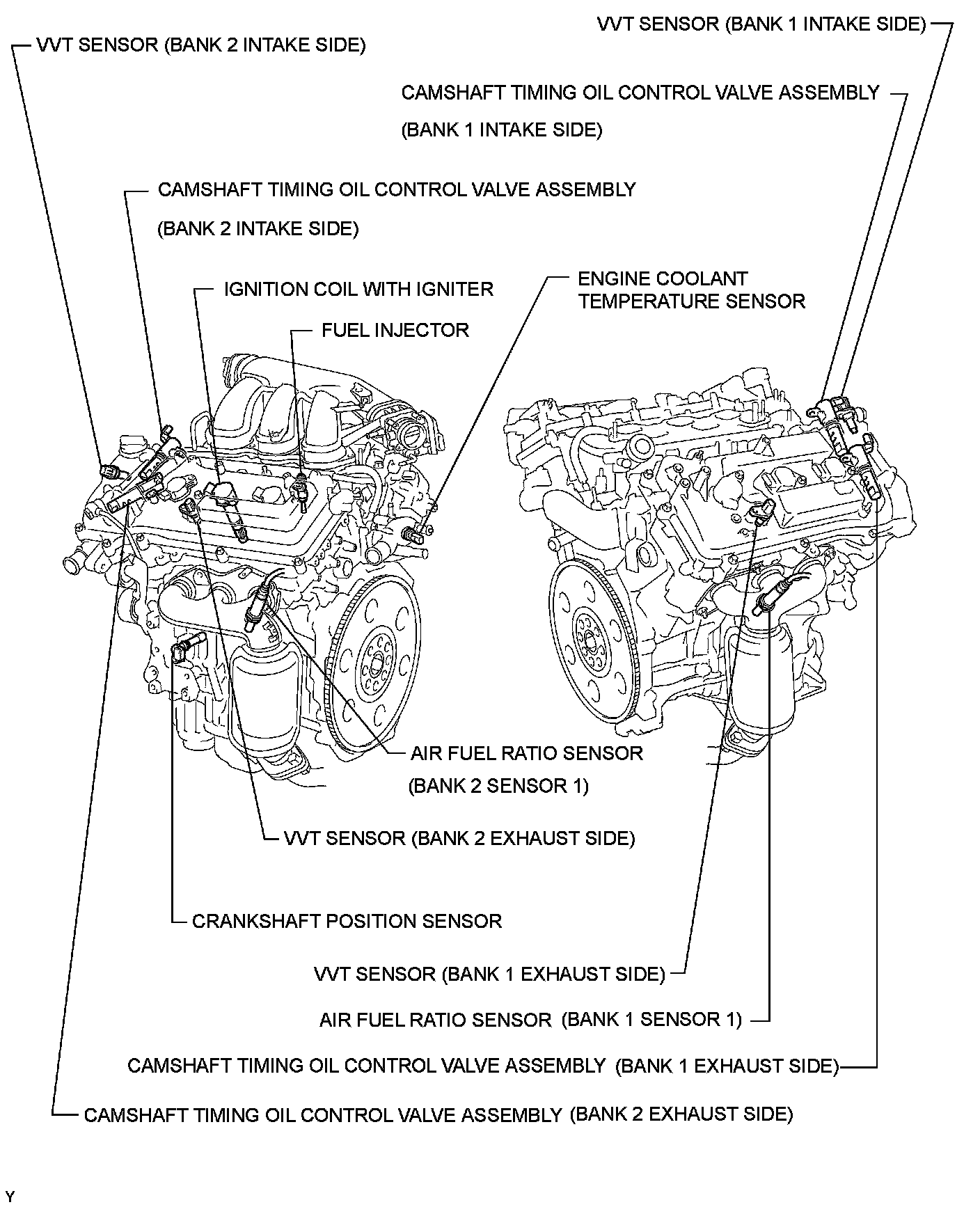 VVT SENSOR (BANK 1 INTAKE SIDE)

VVT SENSOR (BANK 2 INTAKE SIDE)

CAMSHAFT TIMING OIL CONTROL VALVE ASSEMBLY (BANK 1 INTAKE SIDE)

CAMSHAFT TIMING OIL CONTROL VALVE ASSEMBLY (BANK 2 INTAKE SIDE)

IGNITION COIL WITH IGNITER

ENGINE COOLANT TEMPERATURE SENSOR

FUEL INJECTOR

AIR FUEL RATIO SENSOR (BANK 2 SENSOR 1)

VVT SENSOR (BANK 2 EXHAUST SIDE)

CRANKSHAFT POSITION SENSOR

VVT SENSOR (BANK 1 EXHAUST SIDE)

AIR FUEL RATIO SENSOR (BANK 1 SENSOR 1)

CAMSHAFT TIMING OIL CONTROL VALVE ASSEMBLY (BANK 1 EXHAUST SIDE)

CAMSHAFT TIMING OIL CONTROL VALVE ASSEMBLY (BANK 2 EXHAUST SIDE)

Y