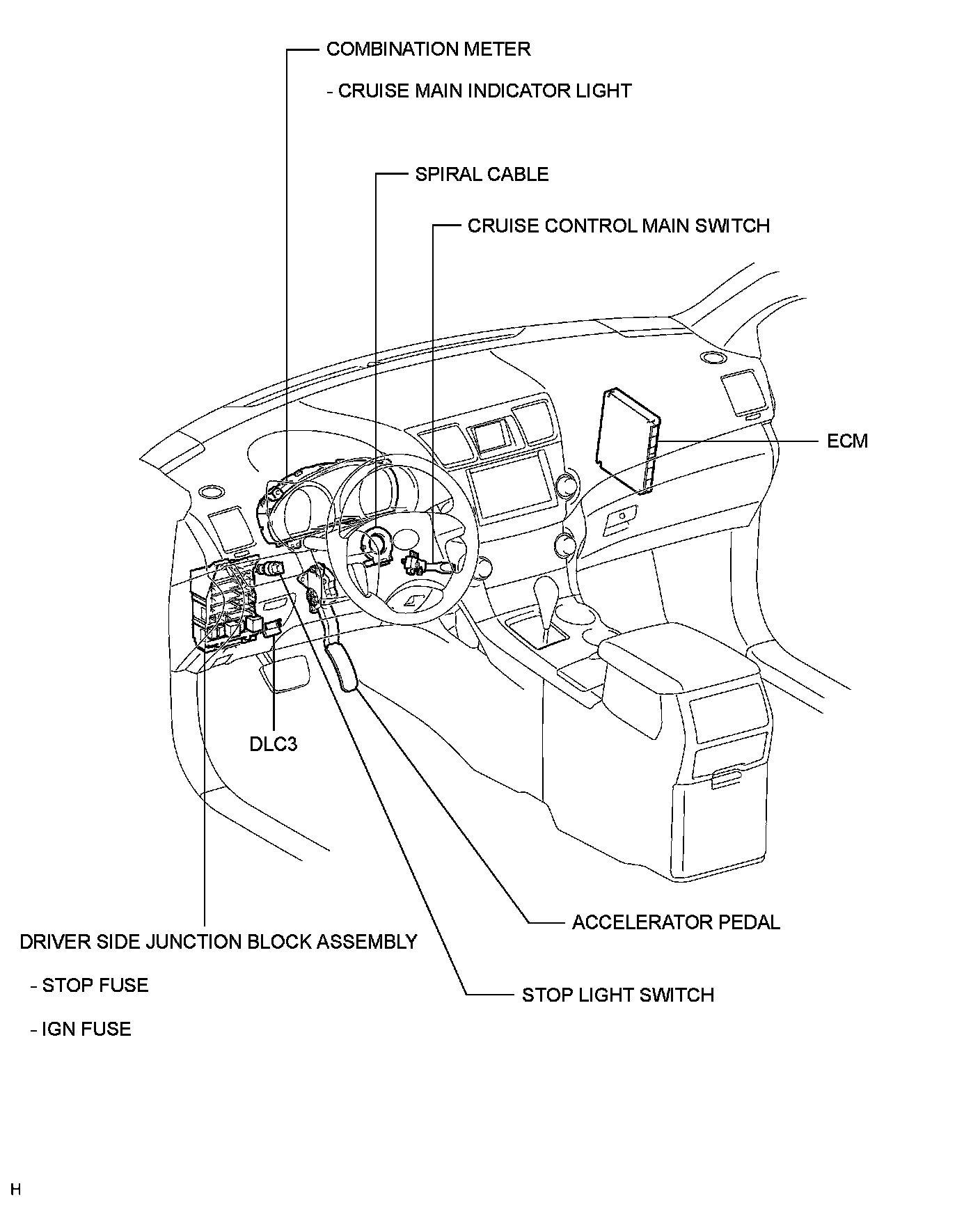 COMBINATION METER

- CRUISE MAIN INDICATOR LIGHT

SPIRAL CABLE

CRUISE CONTROL MAIN SWITCH

ECM

DLC3

ACCELERATOR PEDAL

DRIVER SIDE JUNCTION BLOCK ASSEMBLY

- STOP FUSE

- IGN FUSE

STOP LIGHT SWITCH

H