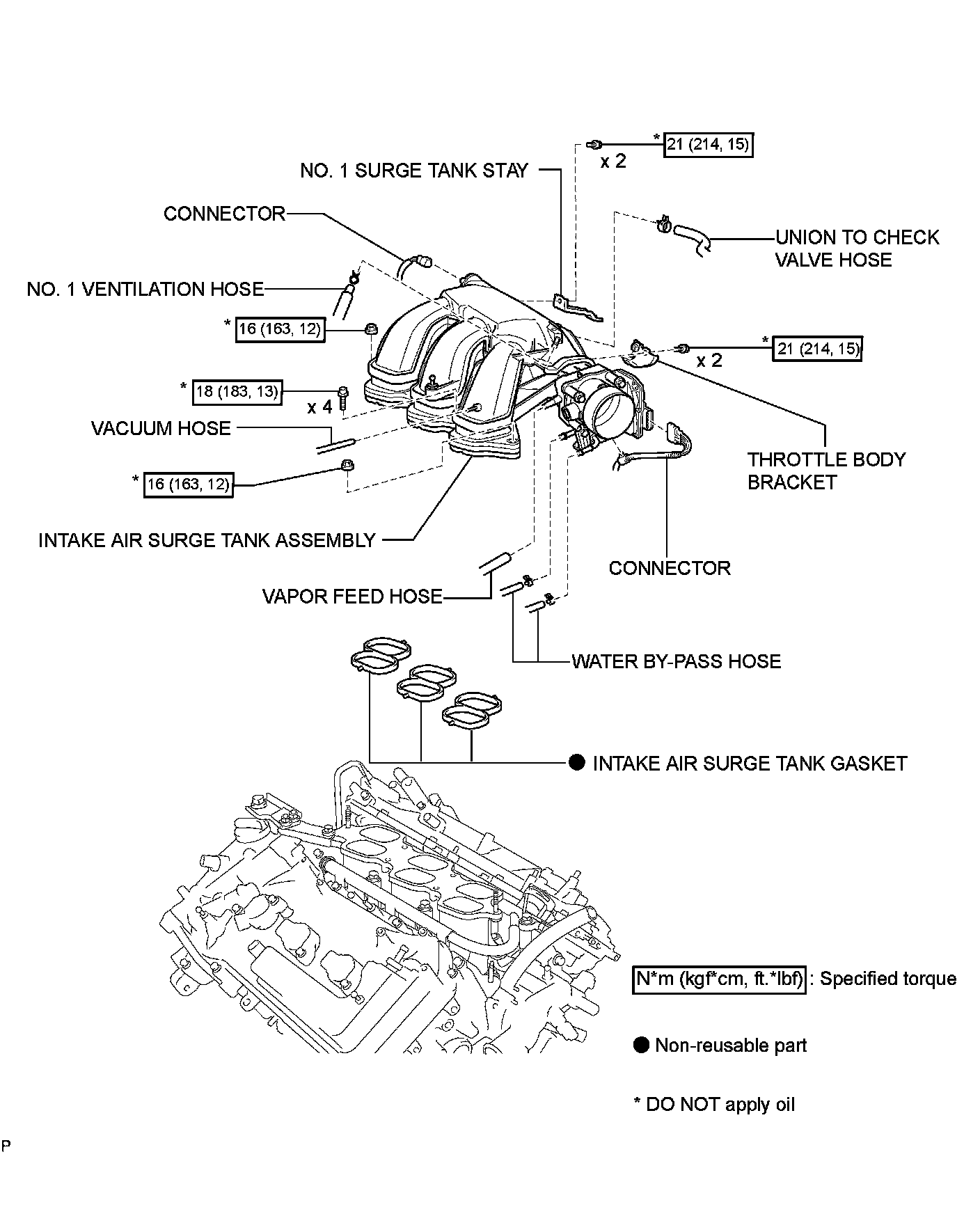 * 21 (214, 15)
x 2

NO. 1 SURGE TANK STAY

CONNECTOR

UNION TO CHECK VALVE HOSE

NO. 1 VENTILATION HOSE

* 16 (163, 12)

* 21 (214, 15)
x 2

* 18 (183, 13)
x 4

VACUUM HOSE

THROTTLE BODY BRACKET

* 16 (163, 12)

INTAKE AIR SURGE TANK ASSEMBLY

CONNECTOR

VAPOR FEED HOSE

WATER BY-PASS HOSE

● INTAKE AIR SURGE TANK GASKET

N*m (kgf*cm, ft.*lbf) : Specified torque

● Non-reusable part

* DO NOT apply oil

P