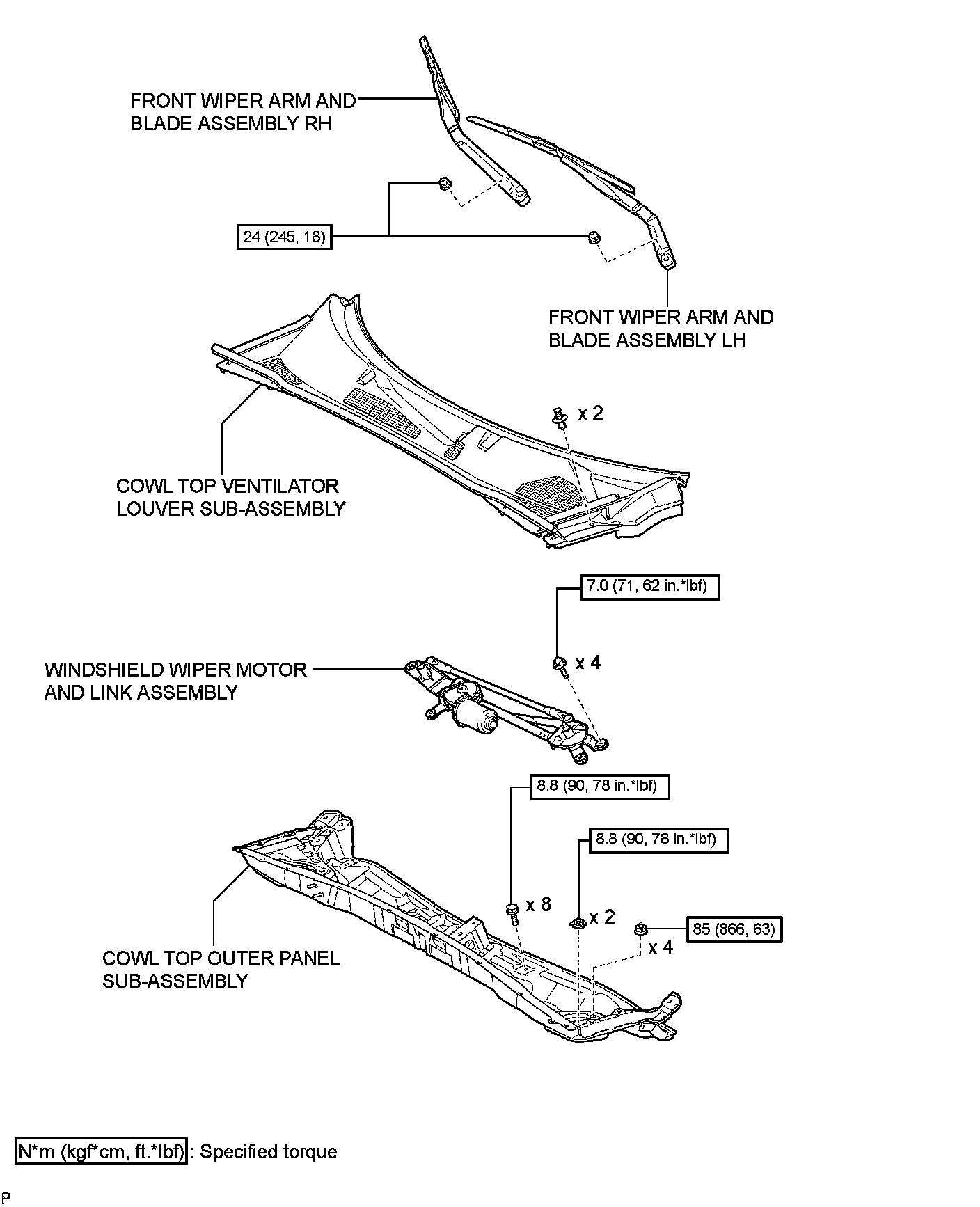 FRONT WIPER ARM AND BLADE ASSEMBLY RH

24 (245, 18)

FRONT WIPER ARM AND BLADE ASSEMBLY LH

x 2

COWL TOP VENTILATOR LOUVER SUB-ASSEMBLY

7.0 (71, 62 in.*lbf)

x 4

WINDSHIELD WIPER MOTOR AND LINK ASSEMBLY

8.8 (90, 78 in.*lbf)

8.8 (90, 78 in.*lbf)

x 8

x 2

85 (866, 63)

x 4

COWL TOP OUTER PANEL SUB-ASSEMBLY

N*m (kgf*cm, ft.*lbf) : Specified torque

P