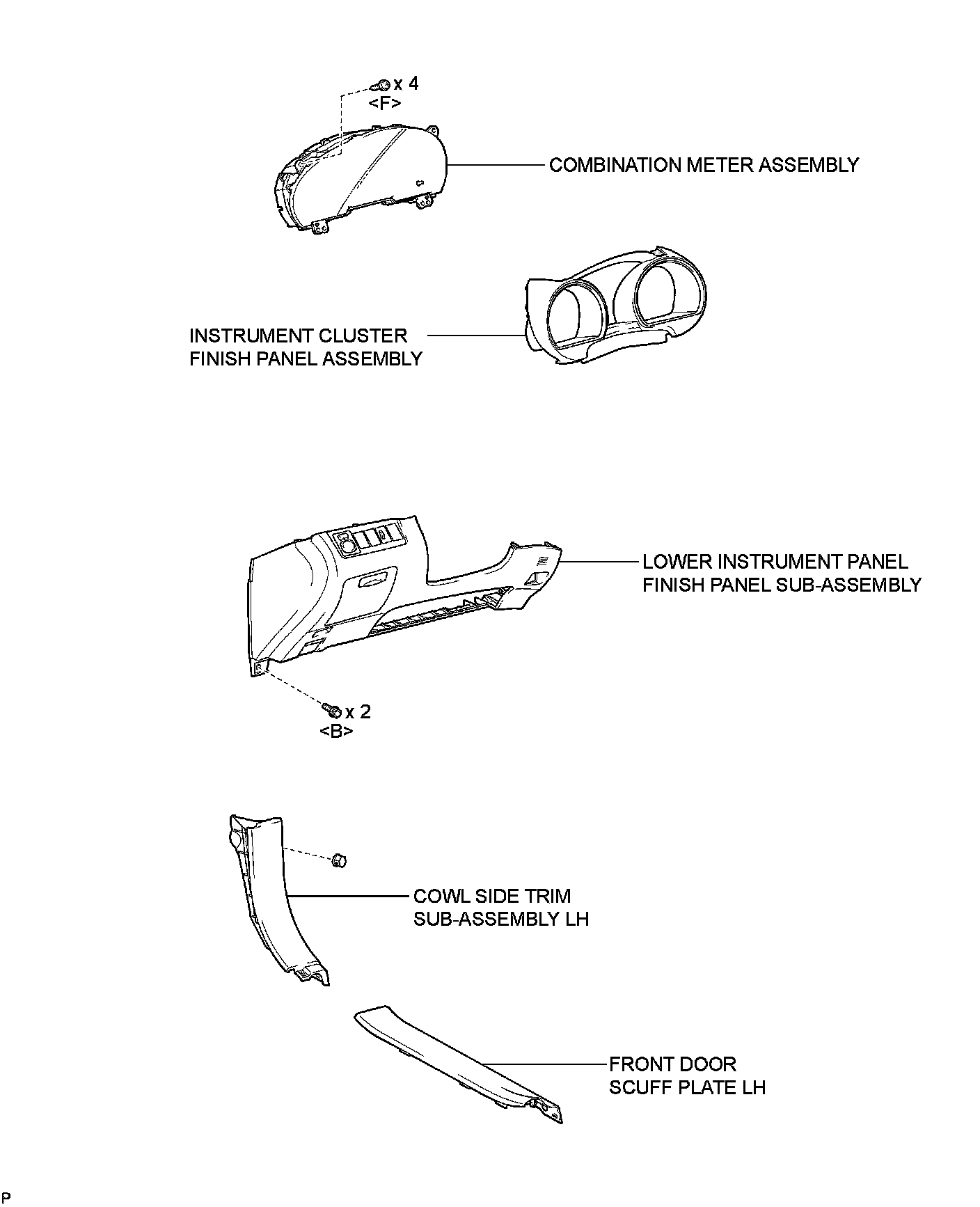 x 4
<F>

COMBINATION METER ASSEMBLY

INSTRUMENT CLUSTER
FINISH PANEL ASSEMBLY

LOWER INSTRUMENT PANEL
FINISH PANEL SUB-ASSEMBLY

x 2
<B>

COWL SIDE TRIM
SUB-ASSEMBLY LH

FRONT DOOR
SCUFF PLATE LH

P