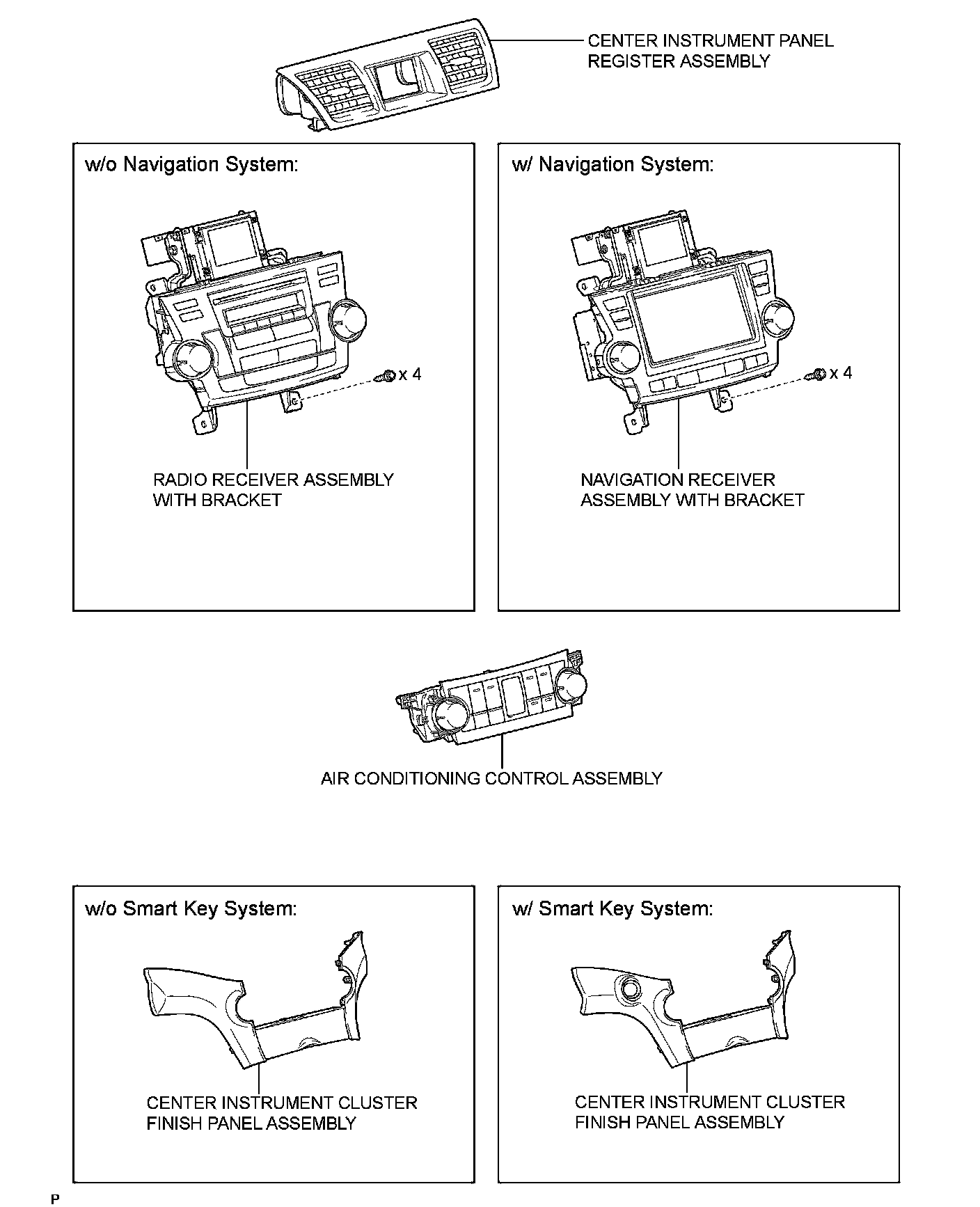 CENTER INSTRUMENT PANEL REGISTER ASSEMBLY

w/o Navigation System:

x 4

RADIO RECEIVER ASSEMBLY WITH BRACKET

w/ Navigation System:

x 4

NAVIGATION RECEIVER ASSEMBLY WITH BRACKET

AIR CONDITIONING CONTROL ASSEMBLY

w/o Smart Key System:

CENTER INSTRUMENT CLUSTER FINISH PANEL ASSEMBLY

w/ Smart Key System:

CENTER INSTRUMENT CLUSTER FINISH PANEL ASSEMBLY

P