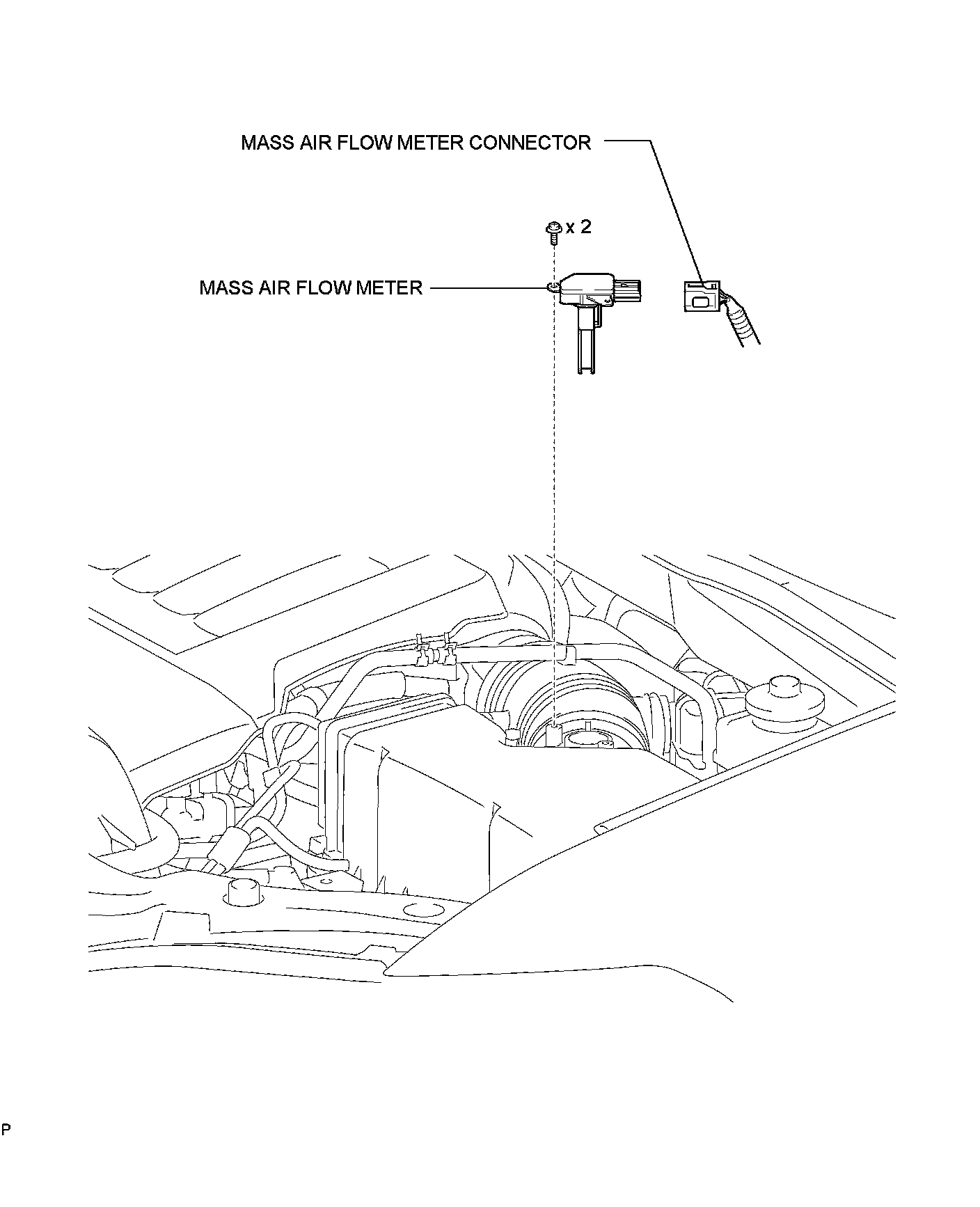 MASS AIR FLOW METER CONNECTOR

x 2

MASS AIR FLOW METER

P