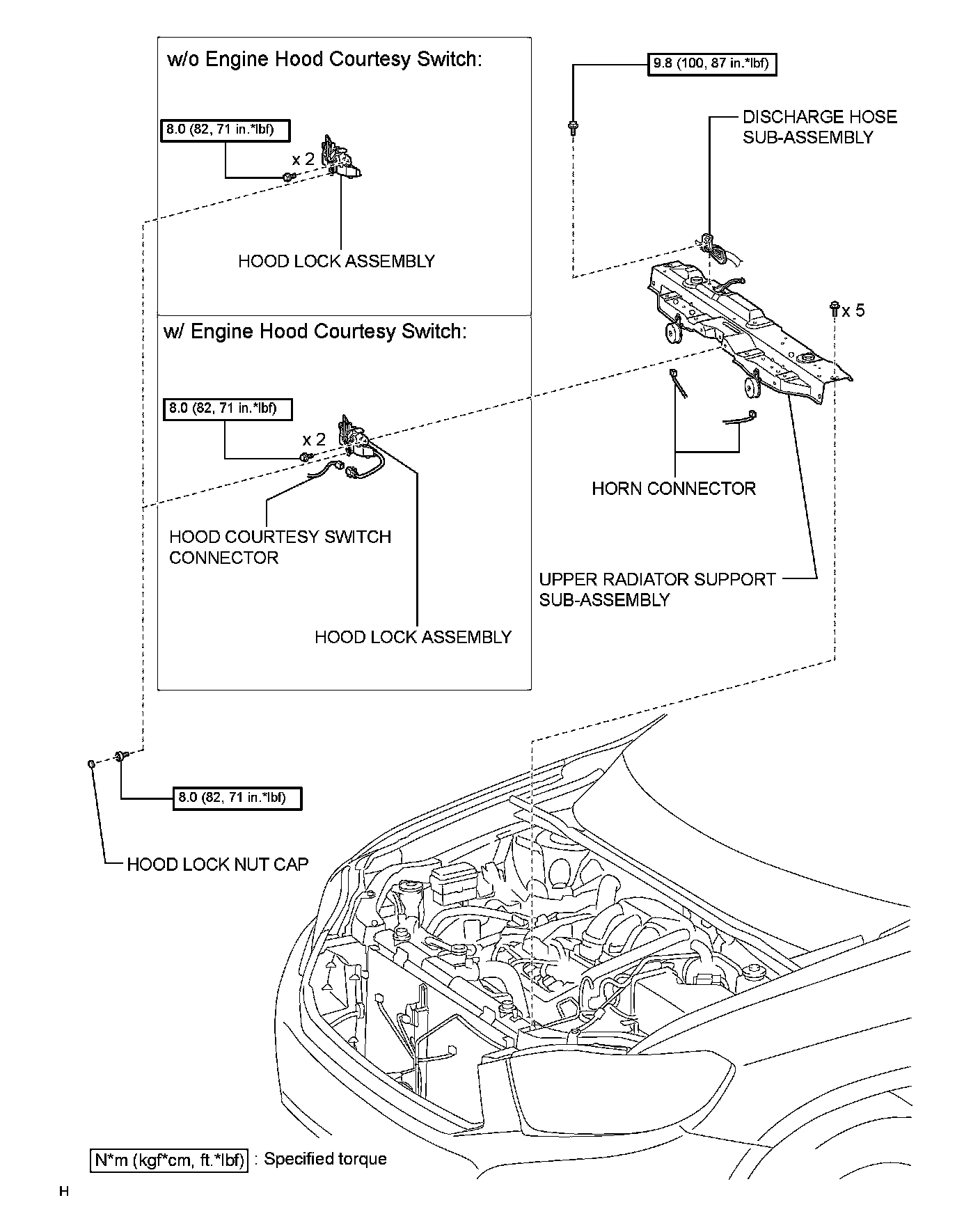 w/o Engine Hood Courtesy Switch:

8.0 (82, 71 in.*lbf)

x 2

HOOD LOCK ASSEMBLY

w/ Engine Hood Courtesy Switch:

8.0 (82, 71 in.*lbf)

x 2

HOOD COURTESY SWITCH CONNECTOR

HOOD LOCK ASSEMBLY

9.8 (100, 87 in.*lbf)

DISCHARGE HOSE SUB-ASSEMBLY

x 5

HORN CONNECTOR

UPPER RADIATOR SUPPORT SUB-ASSEMBLY

8.0 (82, 71 in.*lbf)

HOOD LOCK NUT CAP

N*m (kgf*cm, ft.*lbf) : Specified torque

H