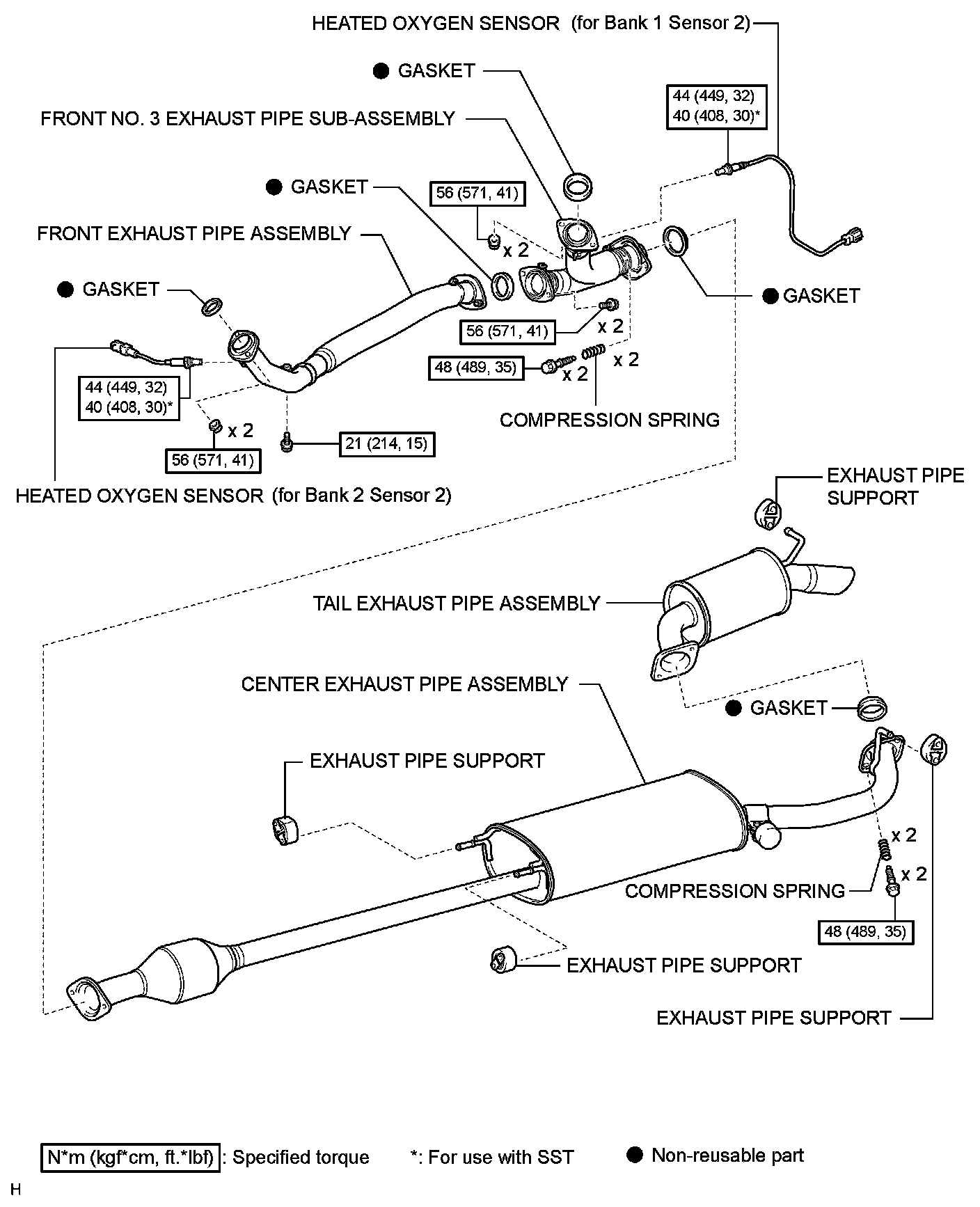 HEATED OXYGEN SENSOR (for Bank 1 Sensor 2)

● GASKET

44 (449, 32)
40 (408, 30)*

FRONT NO. 3 EXHAUST PIPE SUB-ASSEMBLY

● GASKET

56 (571, 41)

x 2

FRONT EXHAUST PIPE ASSEMBLY

● GASKET

● GASKET

56 (571, 41)

x 2

48 (489, 35)

x 2

x 2

44 (449, 32)
40 (408, 30)*

COMPRESSION SPRING

x 2

56 (571, 41)

21 (214, 15)

HEATED OXYGEN SENSOR (for Bank 2 Sensor 2)

EXHAUST PIPE SUPPORT

TAIL EXHAUST PIPE ASSEMBLY

CENTER EXHAUST PIPE ASSEMBLY

● GASKET

EXHAUST PIPE SUPPORT

x 2

x 2

COMPRESSION SPRING

48 (489, 35)

EXHAUST PIPE SUPPORT

EXHAUST PIPE SUPPORT

N*m (kgf*cm, ft.*lbf) : Specified torque *: For use with SST ● Non-reusable part

H