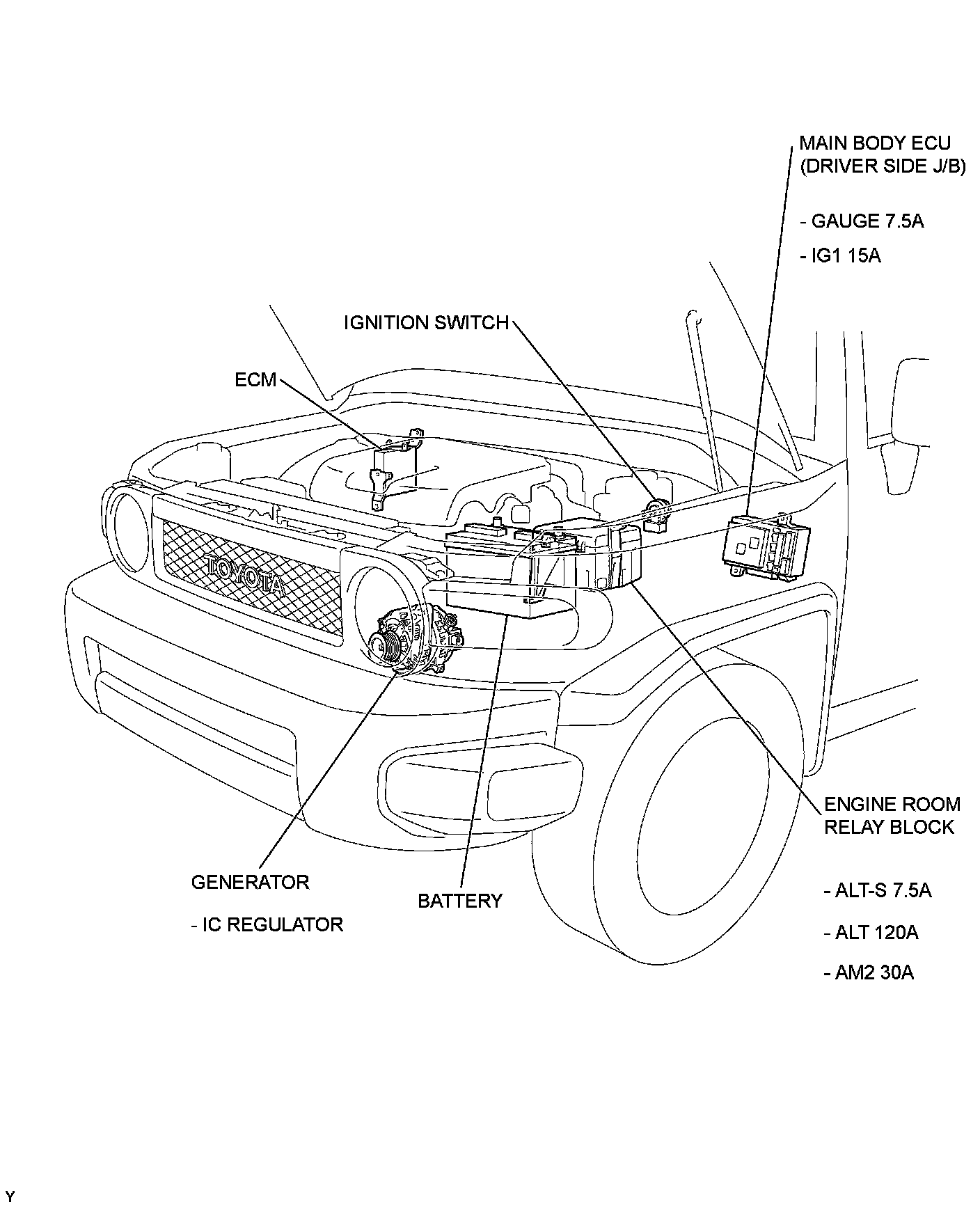 MAIN BODY ECU
(DRIVER SIDE J/B)

- GAUGE 7.5A

- IG1 15A

IGNITION SWITCH

ECM

TOYOTA

ENGINE ROOM
RELAY BLOCK

- ALT-S 7.5A

- ALT 120A

- AM2 30A

GENERATOR

- IC REGULATOR

BATTERY

Y