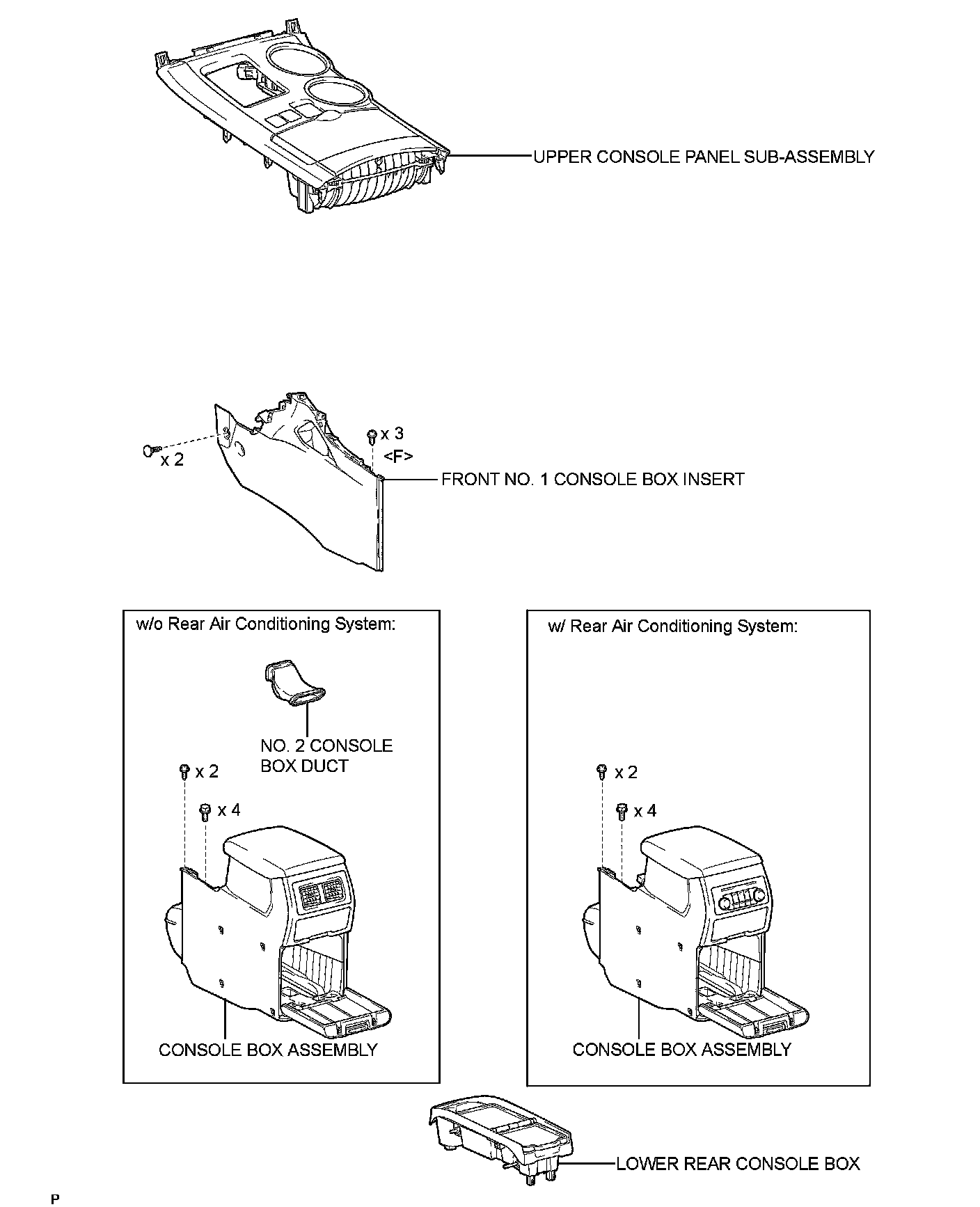 UPPER CONSOLE PANEL SUB-ASSEMBLY

x 2

x 3

<F>

FRONT NO. 1 CONSOLE BOX INSERT

w/o Rear Air Conditioning System:

NO. 2 CONSOLE BOX DUCT

x 2

x 4

CONSOLE BOX ASSEMBLY

w/ Rear Air Conditioning System:

x 2

x 4

CONSOLE BOX ASSEMBLY

LOWER REAR CONSOLE BOX

P