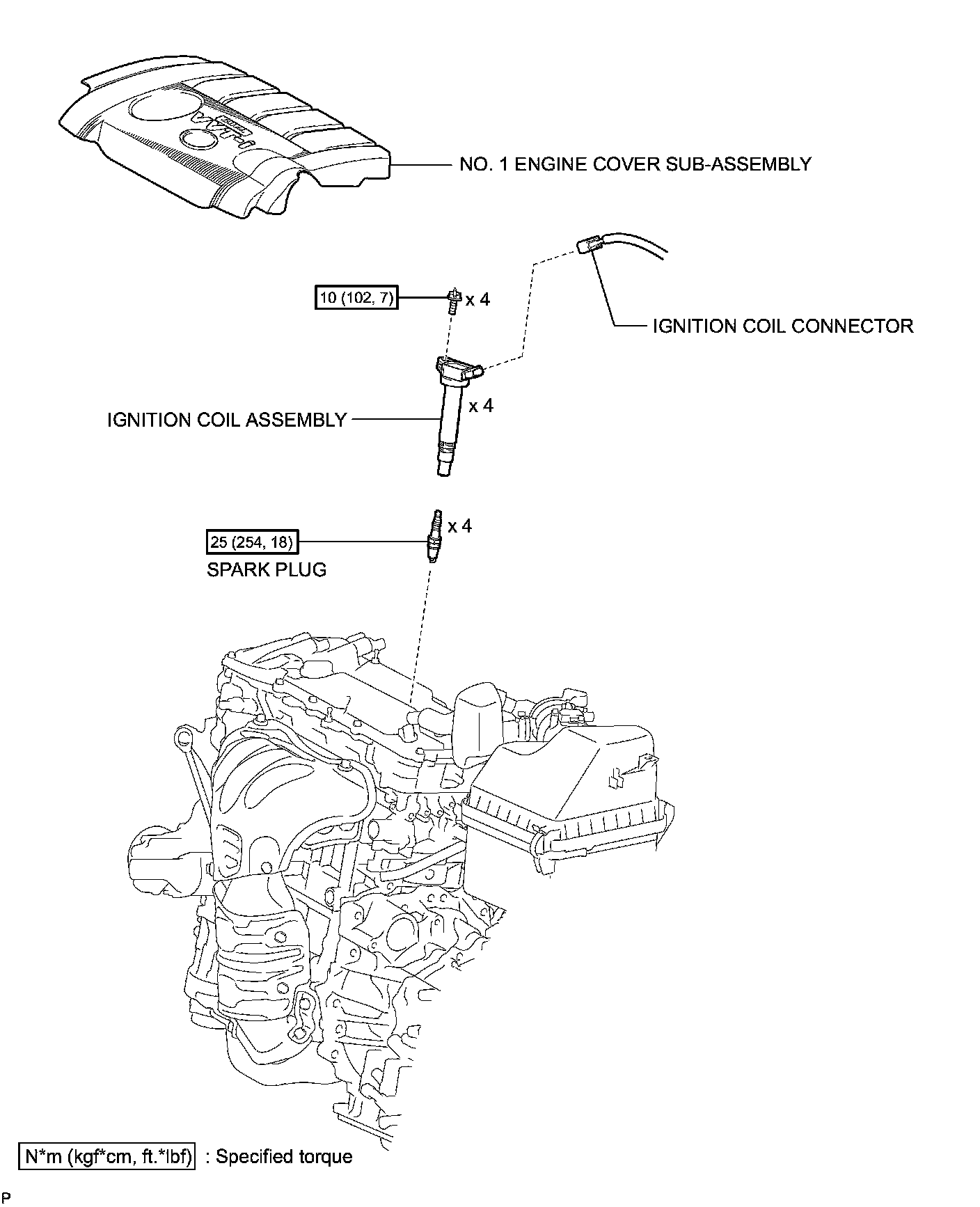 NO. 1 ENGINE COVER SUB-ASSEMBLY

10 (102, 7) x 4

IGNITION COIL CONNECTOR

IGNITION COIL ASSEMBLY x 4

25 (254, 18) x 4
SPARK PLUG

N*m (kgf*cm, ft.*lbf) : Specified torque

P