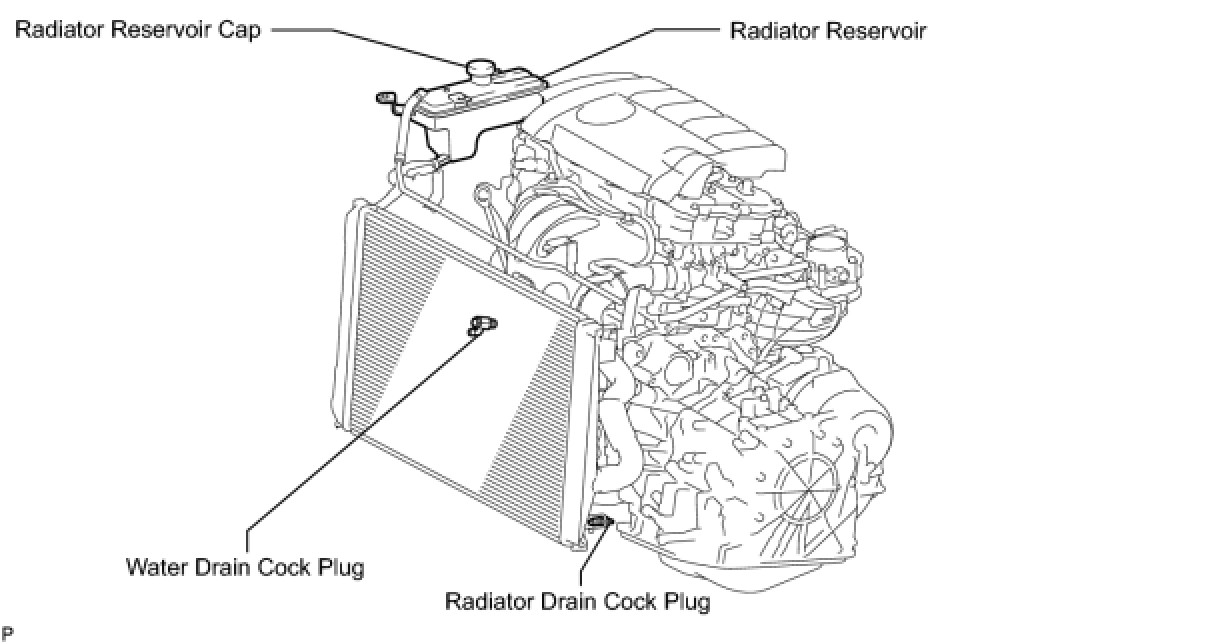 Radiator Reservoir Cap

Radiator Reservoir

Water Drain Cock Plug

Radiator Drain Cock Plug

P