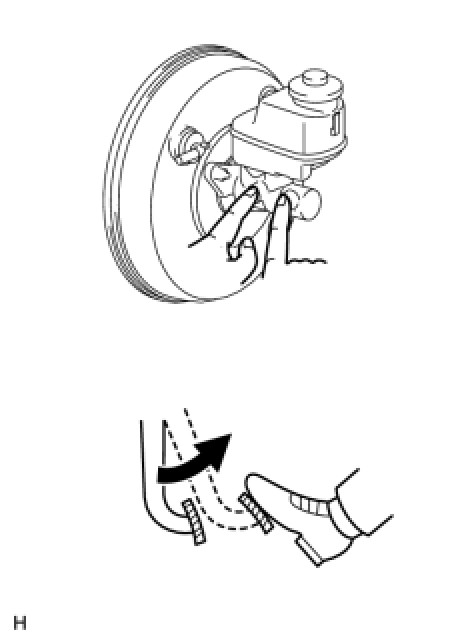 H