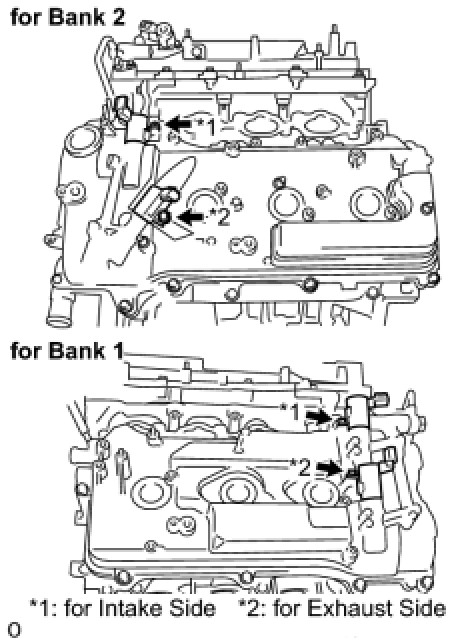 for Bank 2

*1

*2

for Bank 1

*1

*2

*1: for Intake Side *2: for Exhaust Side

0