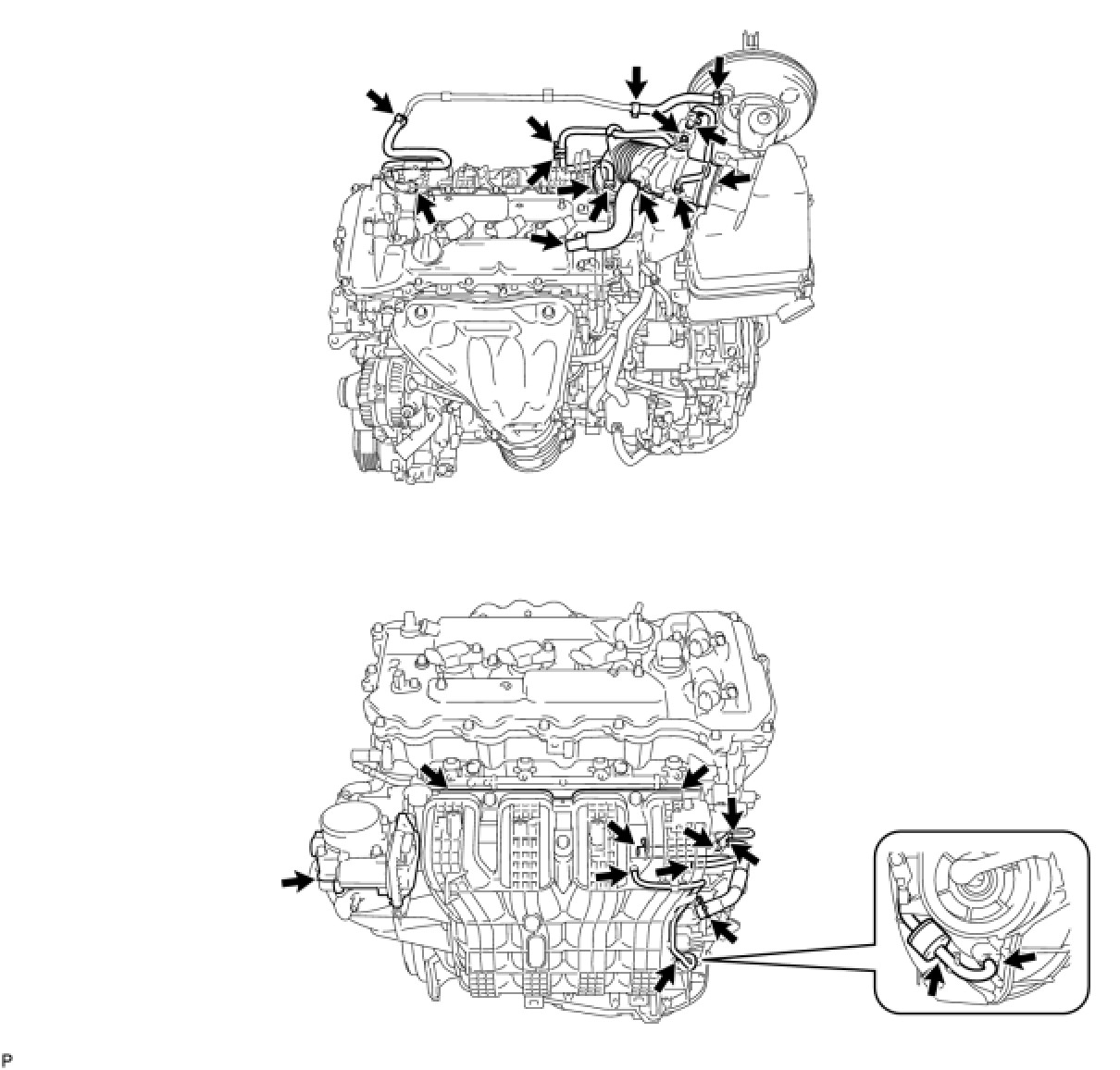 P