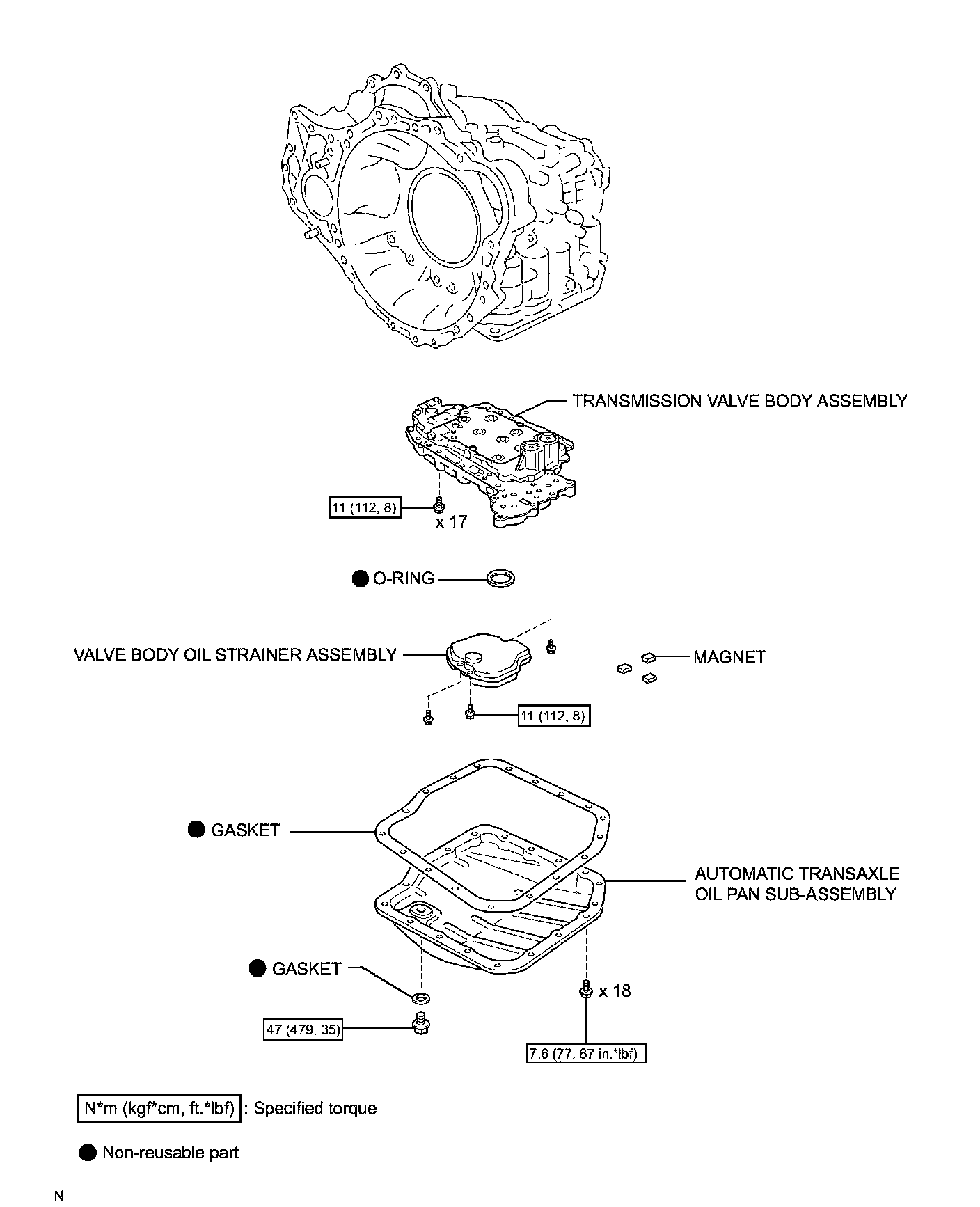 TRANSMISSION VALVE BODY ASSEMBLY

11 (112, 8)

x 17

● O-RING

VALVE BODY OIL STRAINER ASSEMBLY

MAGNET

11 (112, 8)

● GASKET

AUTOMATIC TRANSAXLE OIL PAN SUB-ASSEMBLY

● GASKET

x 18

47 (479, 35)

7.6 (77, 67 in.*lbf)

N*m (kgf*cm, ft.*lbf) : Specified torque

● Non-reusable part

N