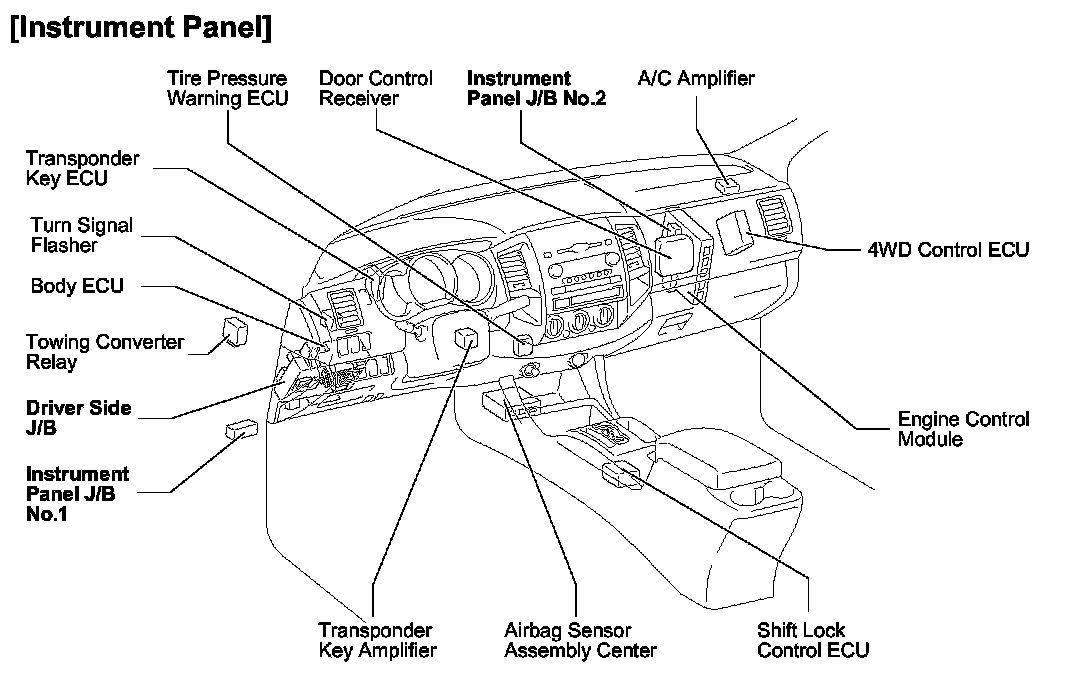 [Instrument Panel]

Tire Pressure Warning ECU

Door Control Receiver

Instrument Panel J/B No.2

A/C Amplifier

Transponder Key ECU

Turn Signal Flasher

Body ECU

Towing Converter Relay

Driver Side J/B

Instrument Panel J/B No.1

4WD Control ECU

Engine Control Module

Transponder Key Amplifier

Airbag Sensor Assembly Center

Shift Lock Control ECU