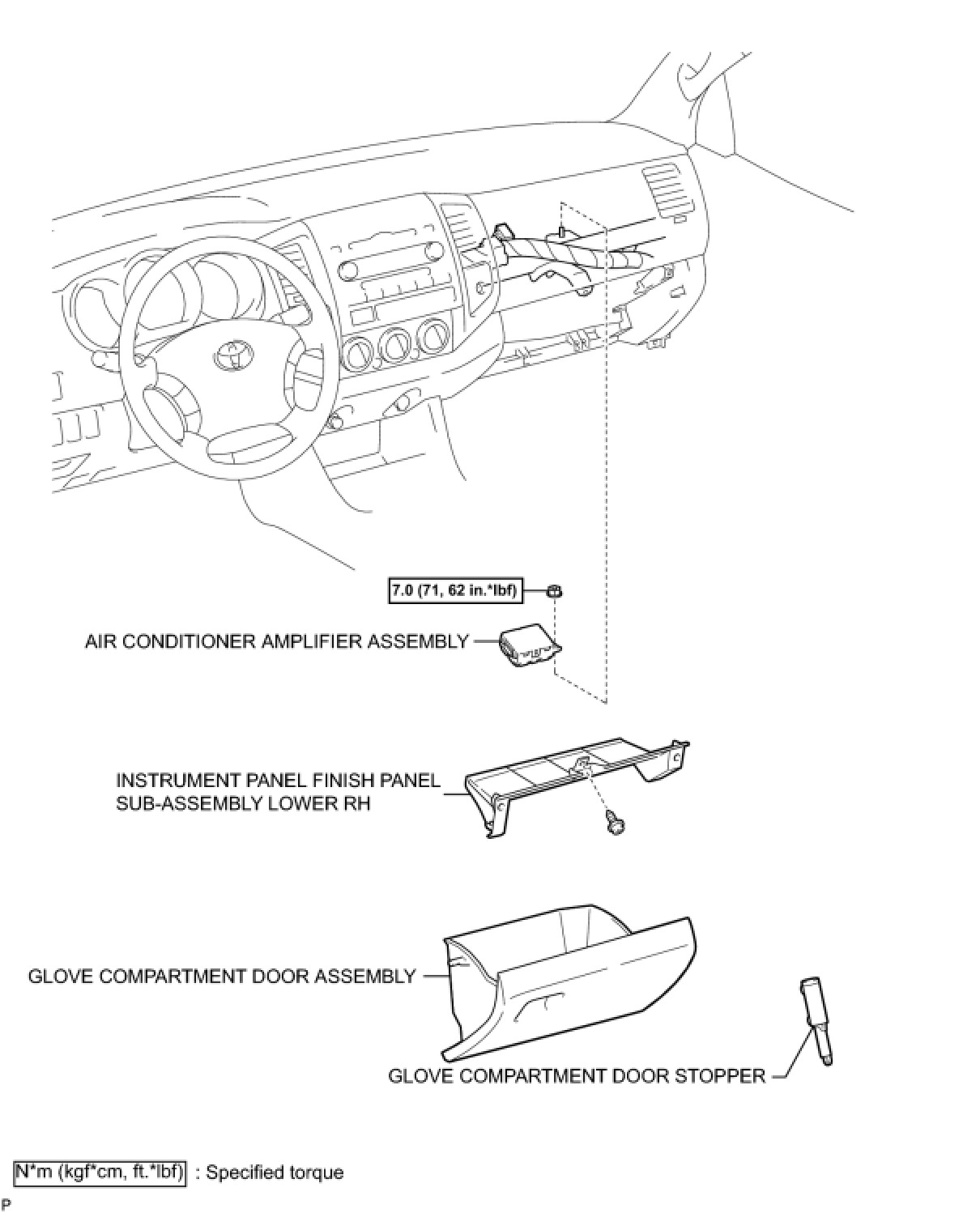 7.0 (71, 62 in.*lbf)

AIR CONDITIONER AMPLIFIER ASSEMBLY

INSTRUMENT PANEL FINISH PANEL SUB-ASSEMBLY LOWER RH

GLOVE COMPARTMENT DOOR ASSEMBLY

GLOVE COMPARTMENT DOOR STOPPER

N*m (kgf*cm, ft.*lbf) : Specified torque

P