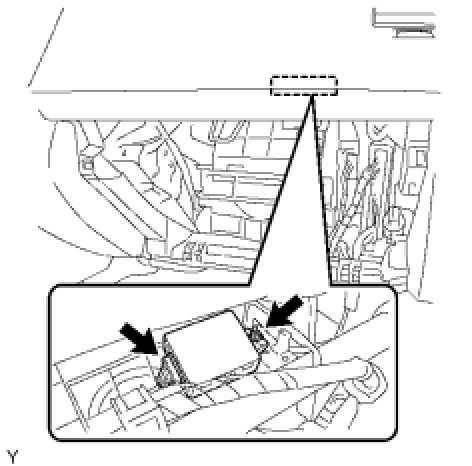 Y