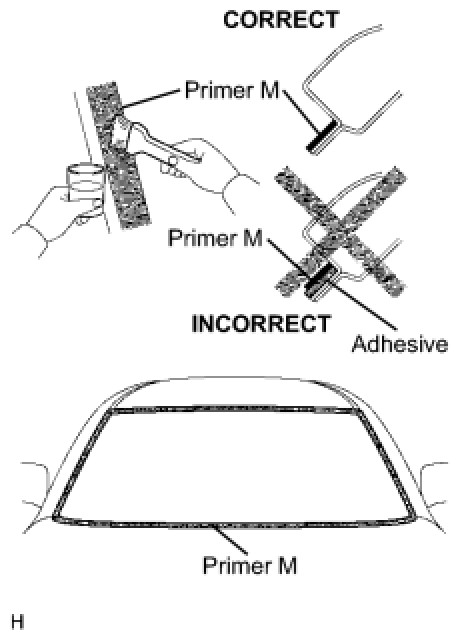 CORRECT

Primer M

Primer M

INCORRECT

Adhesive

Primer M

H