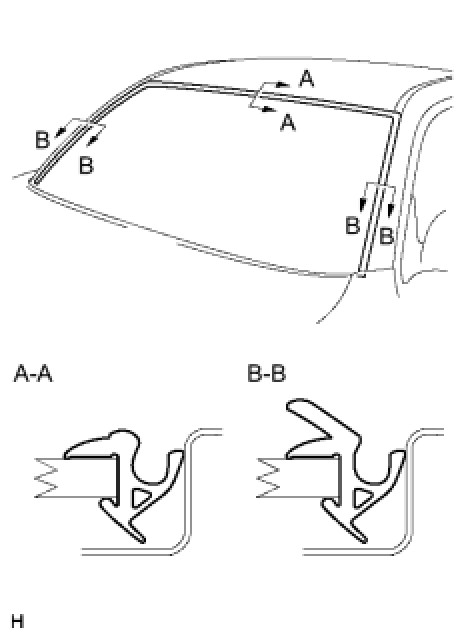 A
A
B
B
B
B

A-A

B-B

H