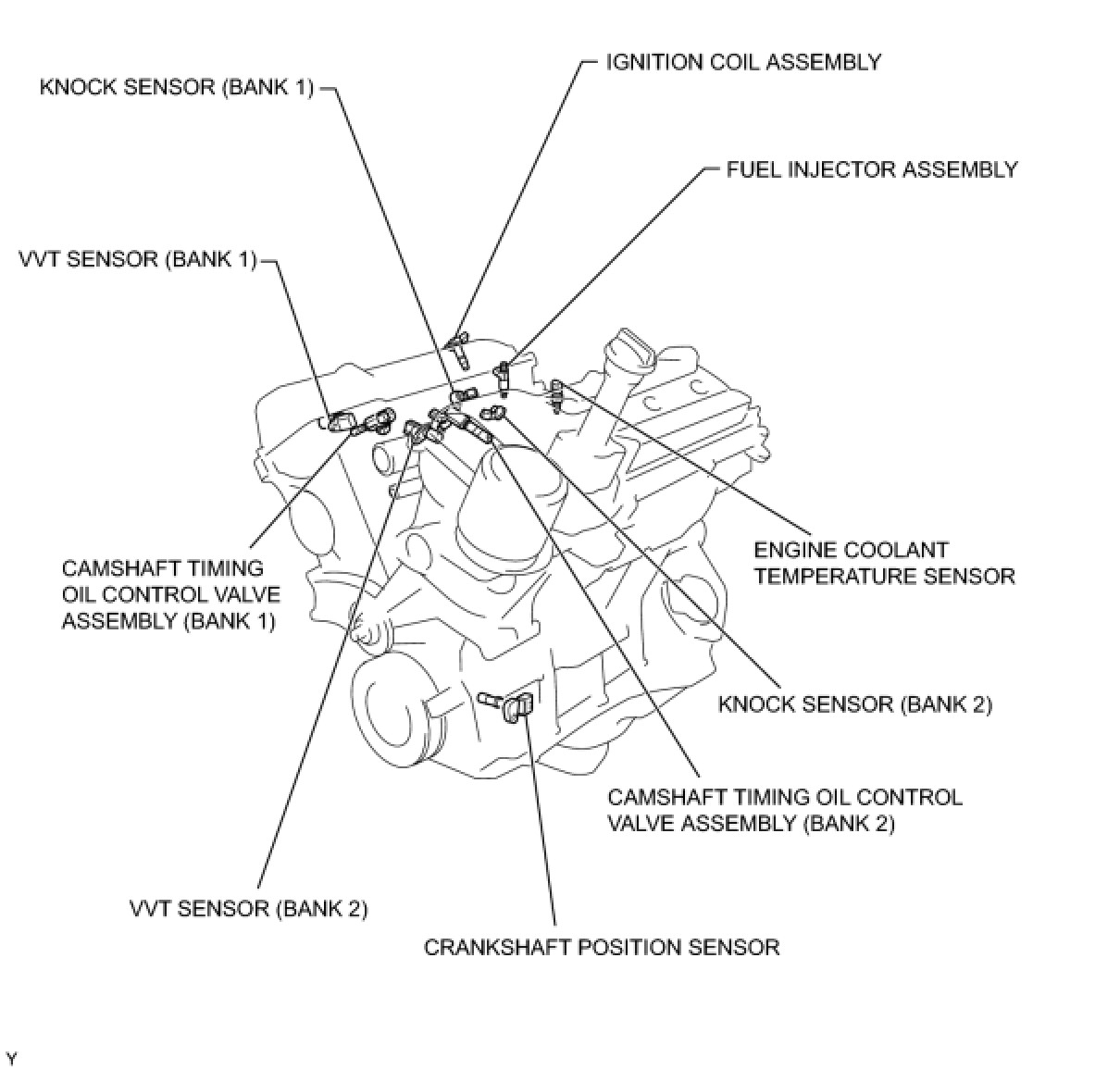 IGNITION COIL ASSEMBLY

KNOCK SENSOR (BANK 1)

FUEL INJECTOR ASSEMBLY

VVT SENSOR (BANK 1)

CAMSHAFT TIMING OIL CONTROL VALVE ASSEMBLY (BANK 1)

ENGINE COOLANT TEMPERATURE SENSOR

KNOCK SENSOR (BANK 2)

CAMSHAFT TIMING OIL CONTROL VALVE ASSEMBLY (BANK 2)

VVT SENSOR (BANK 2)

CRANKSHAFT POSITION SENSOR

Y