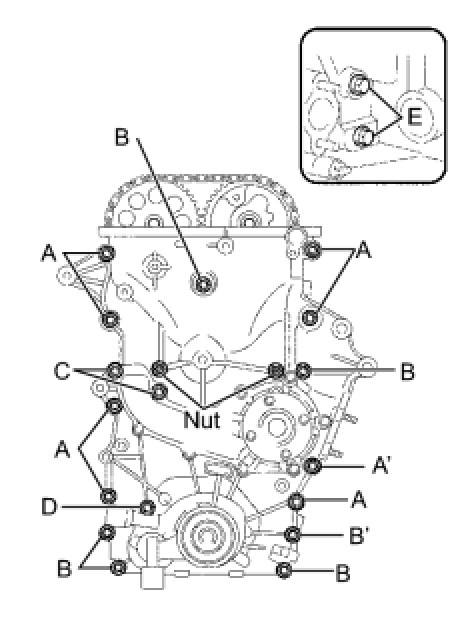 E
B
A
A
C
B
Nut
A
A'
D
A
B'
B
B