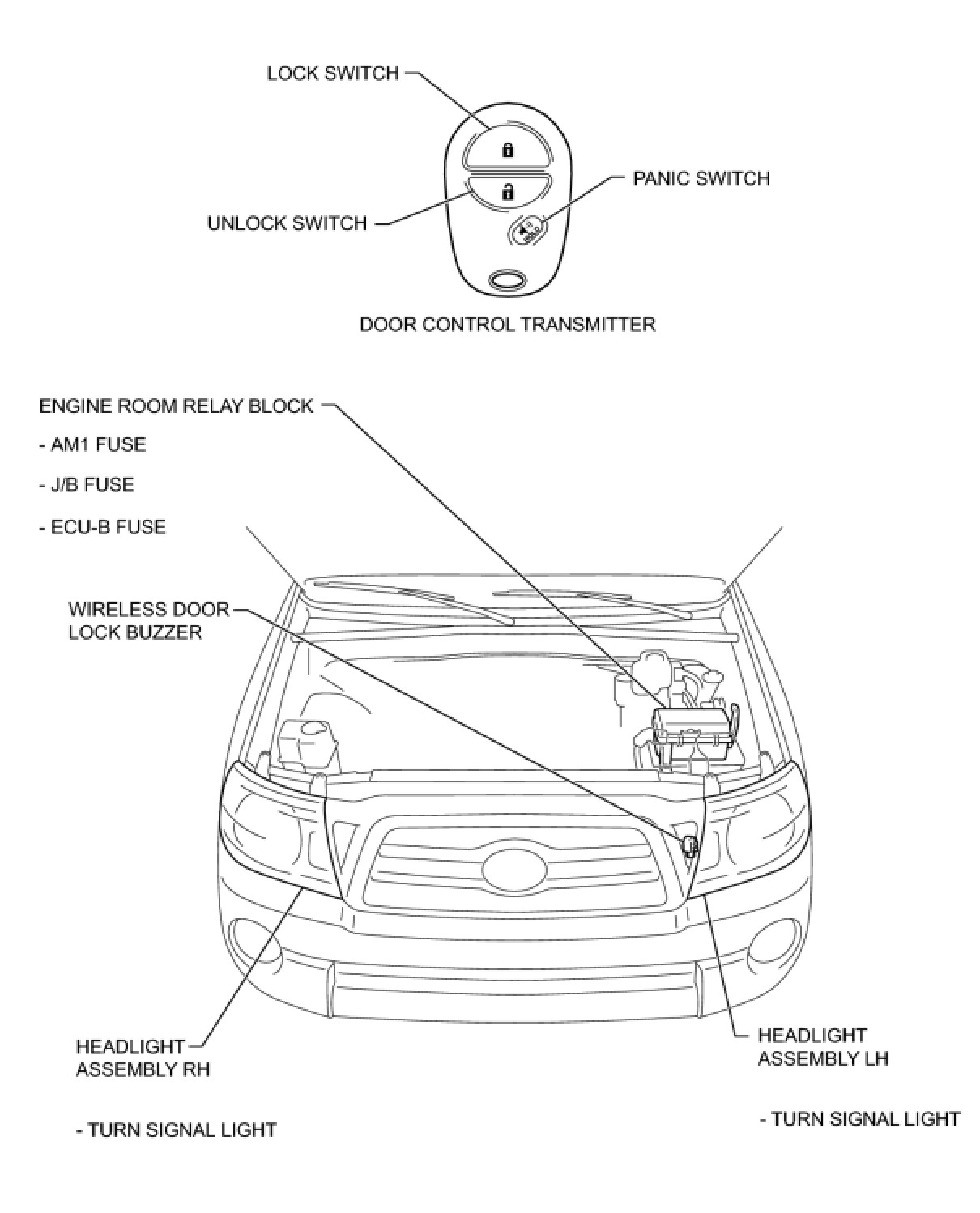 LOCK SWITCH

PANIC SWITCH

UNLOCK SWITCH

DOOR CONTROL TRANSMITTER

ENGINE ROOM RELAY BLOCK

- AM1 FUSE

- J/B FUSE

- ECU-B FUSE

WIRELESS DOOR LOCK BUZZER

HEADLIGHT ASSEMBLY RH

- TURN SIGNAL LIGHT

HEADLIGHT ASSEMBLY LH

- TURN SIGNAL LIGHT