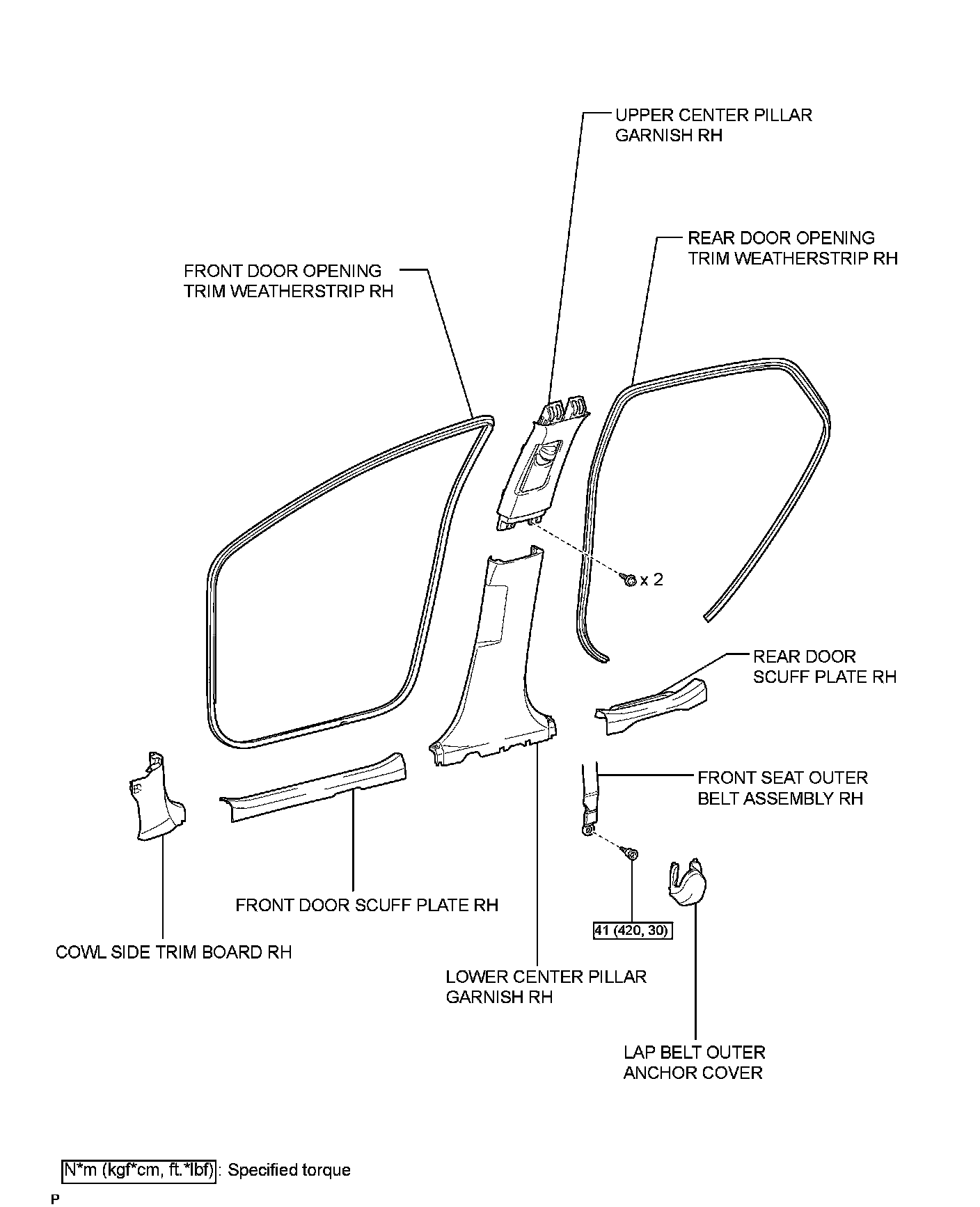 UPPER CENTER PILLAR GARNISH RH

REAR DOOR OPENING TRIM WEATHERSTRIP RH

FRONT DOOR OPENING TRIM WEATHERSTRIP RH

x 2

REAR DOOR SCUFF PLATE RH

FRONT SEAT OUTER BELT ASSEMBLY RH

FRONT DOOR SCUFF PLATE RH

41 (420, 30)

COWL SIDE TRIM BOARD RH

LOWER CENTER PILLAR GARNISH RH

LAP BELT OUTER ANCHOR COVER

N*m (kgf*cm, ft.*lbf) : Specified torque

P