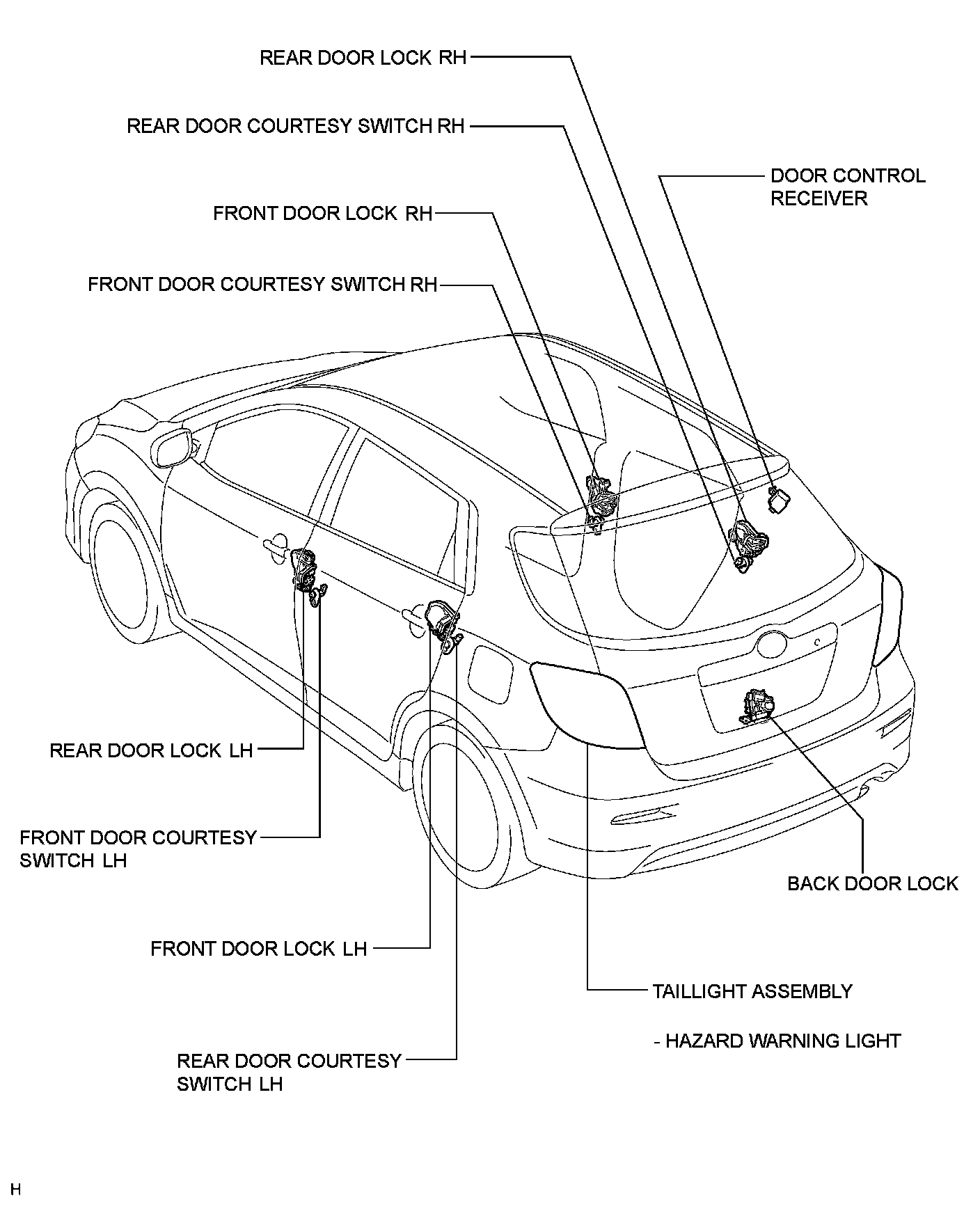 REAR DOOR LOCK RH

REAR DOOR COURTESY SWITCH RH

DOOR CONTROL RECEIVER

FRONT DOOR LOCK RH

FRONT DOOR COURTESY SWITCH RH

REAR DOOR LOCK LH

FRONT DOOR COURTESY SWITCH LH

BACK DOOR LOCK

FRONT DOOR LOCK LH

TAILLIGHT ASSEMBLY

- HAZARD WARNING LIGHT

REAR DOOR COURTESY SWITCH LH

H