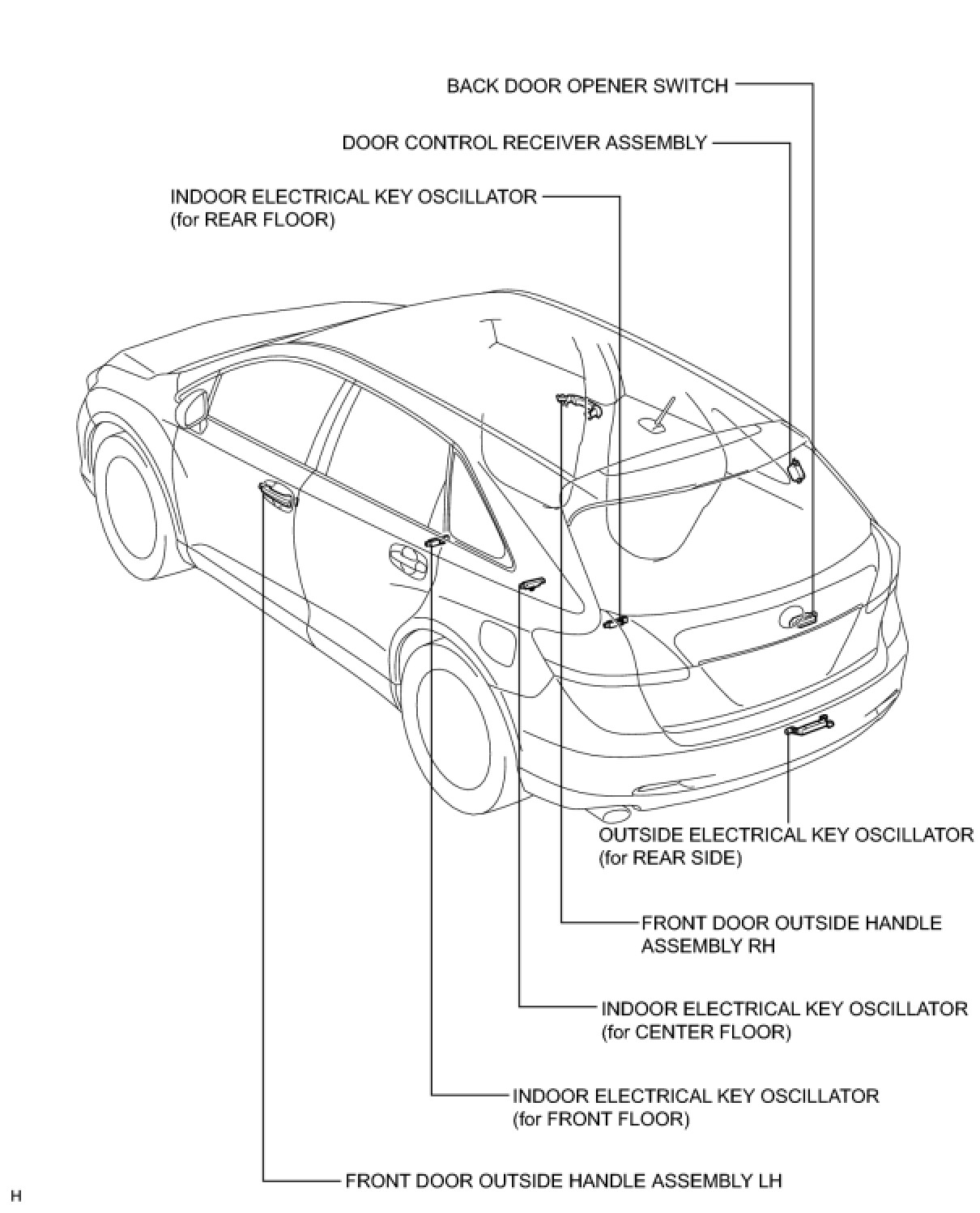 BACK DOOR OPENER SWITCH

DOOR CONTROL RECEIVER ASSEMBLY

INDOOR ELECTRICAL KEY OSCILLATOR (for REAR FLOOR)

OUTSIDE ELECTRICAL KEY OSCILLATOR (for REAR SIDE)

FRONT DOOR OUTSIDE HANDLE ASSEMBLY RH

INDOOR ELECTRICAL KEY OSCILLATOR (for CENTER FLOOR)

INDOOR ELECTRICAL KEY OSCILLATOR (for FRONT FLOOR)

FRONT DOOR OUTSIDE HANDLE ASSEMBLY LH

H