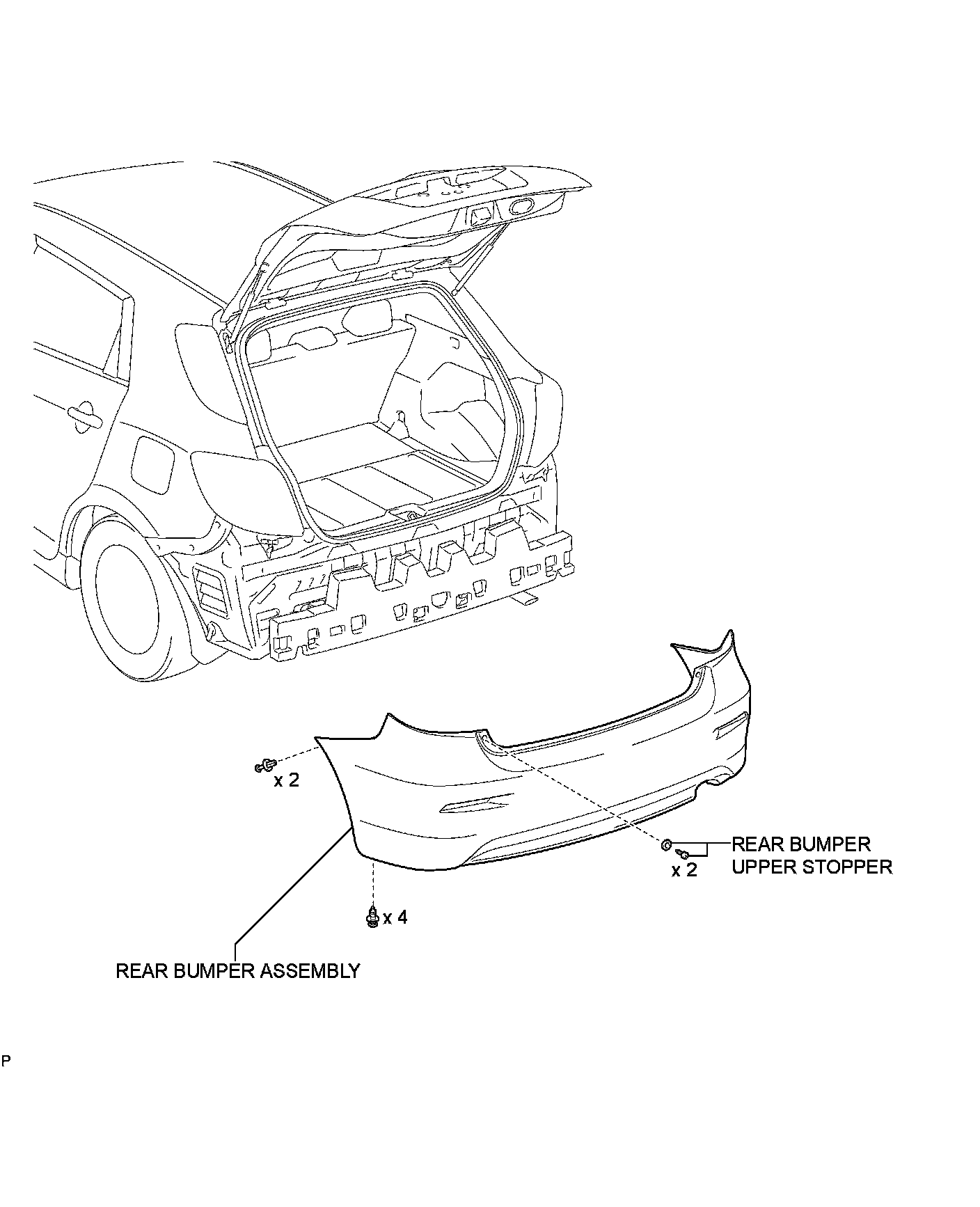 x 2

REAR BUMPER UPPER STOPPER

x 2

x 4

REAR BUMPER ASSEMBLY

P