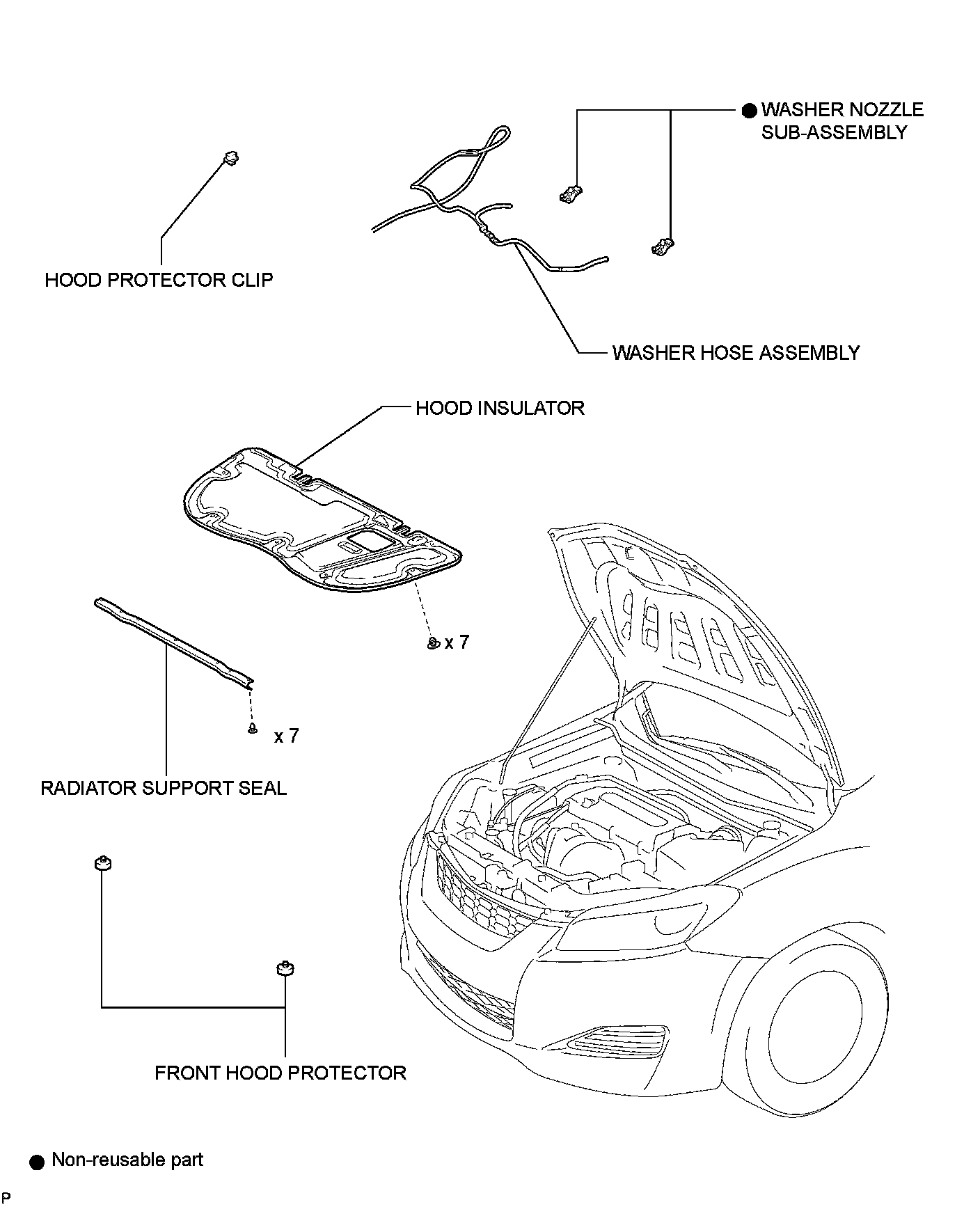 ● WASHER NOZZLE SUB-ASSEMBLY

HOOD PROTECTOR CLIP

WASHER HOSE ASSEMBLY

HOOD INSULATOR

x 7

x 7

RADIATOR SUPPORT SEAL

FRONT HOOD PROTECTOR

● Non-reusable part

P