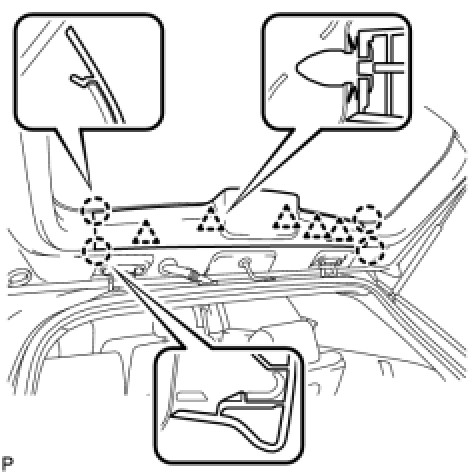 P