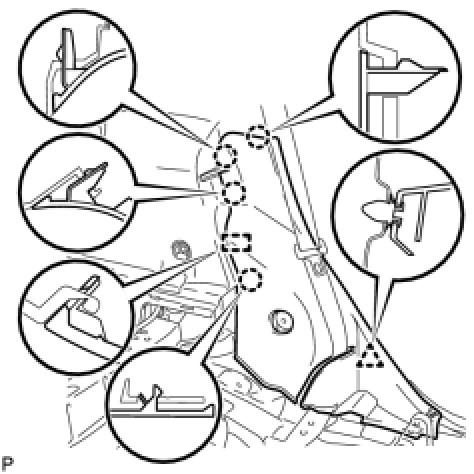 P